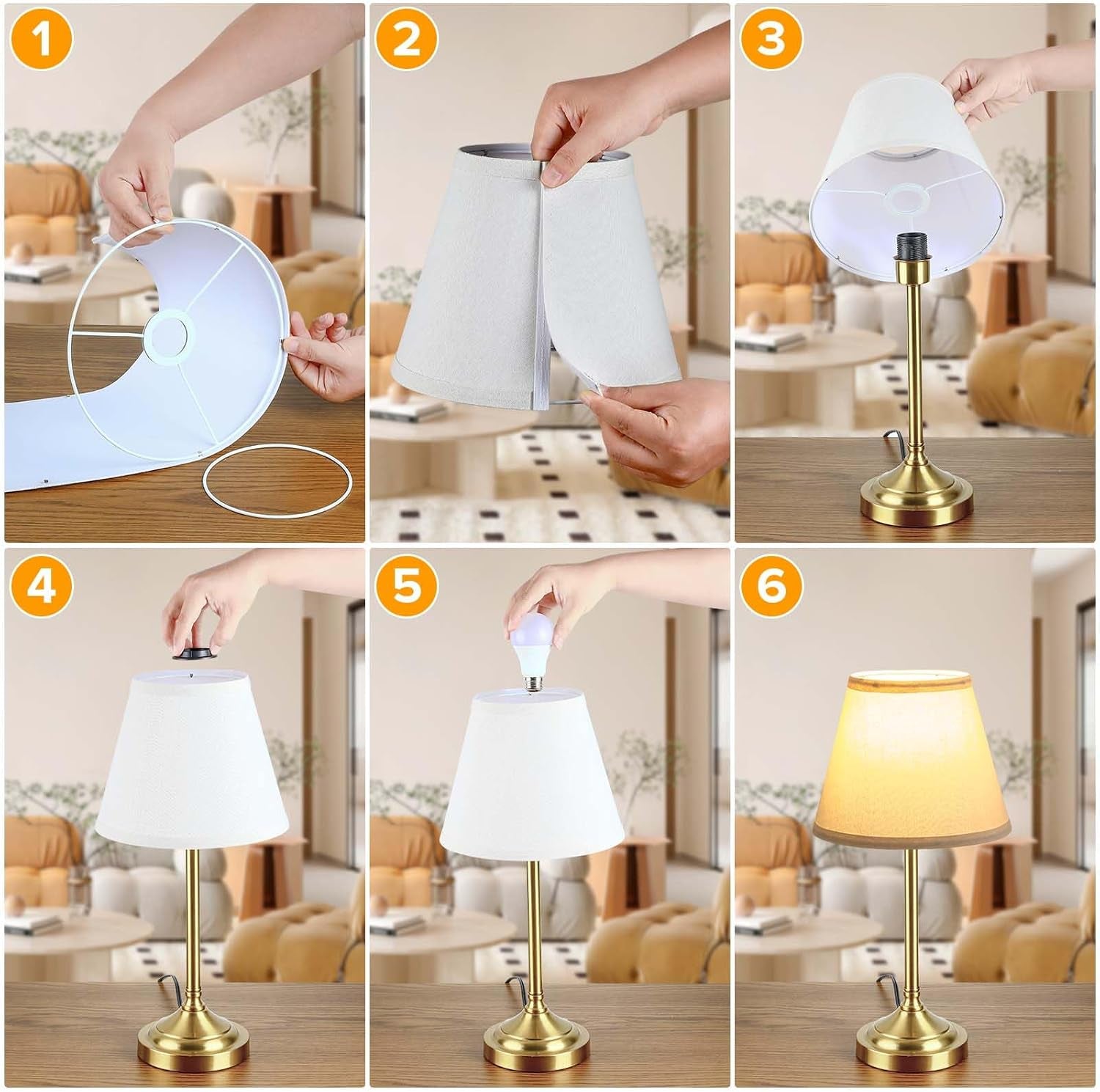 1

2

3

4

5

6