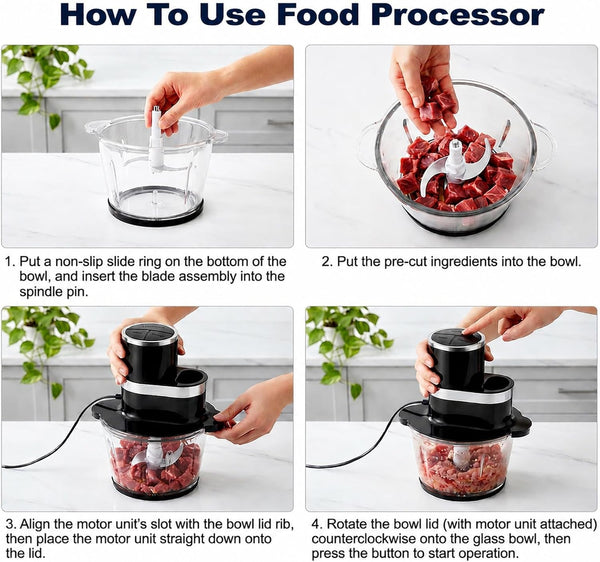 How To Use Food Processor

1. Put a non-slip slide ring on the bottom of the bowl, and insert the blade assembly into the spindle pin.

2. Put the pre-cut ingredients into the bowl.

3. Align the motor unit's slot with the bowl lid rib, then place the motor unit straight down onto the lid.

4. Rotate the bowl lid (with motor unit attached) counterclockwise onto the glass bowl, then press the button to start operation.