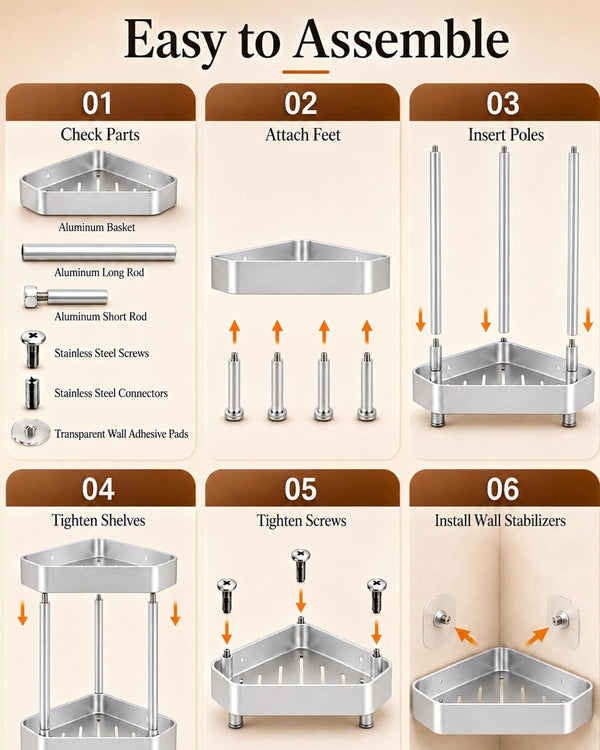 Easy to Assemble

01
Check Parts

Aluminum Basket

Aluminum Long Rod

Aluminum Short Rod

Stainless Steel Screws

Stainless Steel Connectors

Transparent Wall Adhesive Pads

02
Attach Feet

03
Insert Poles

04
Tighten Shelves

05
Tighten Screws

06
Install Wall Stabilizers