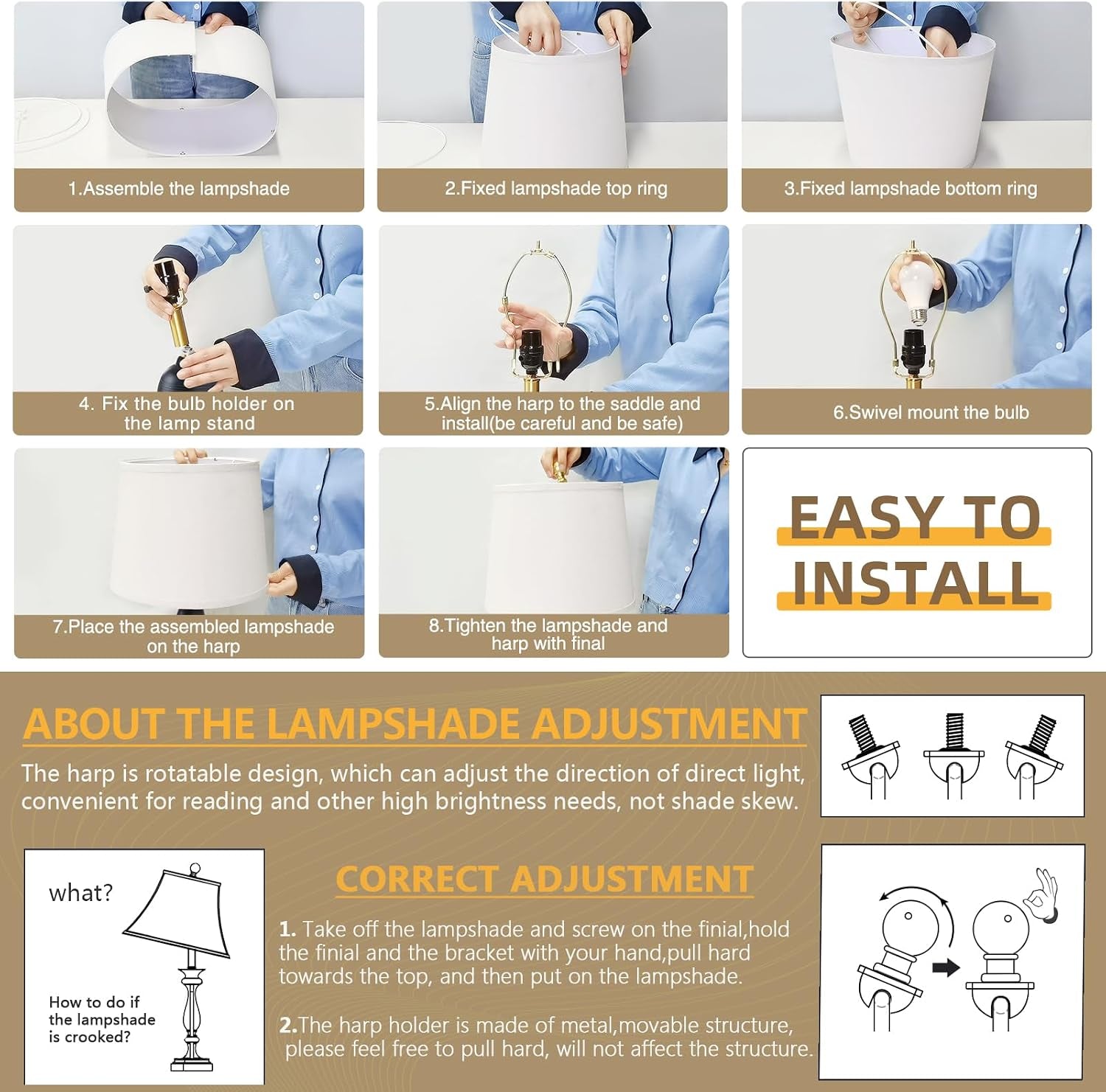 1.Assemble the lampshade

2.Fixed lampshade top ring

3.Fixed lampshade bottom ring

4. Fix the bulb holder on the lamp stand

5.Align the harp to the saddle and install(be careful and be safe)

6.Swivel mount the bulb

7.Place the assembled lampshade on the harp

8.Tighten the lampshade and harp with final

EASY TO INSTALL

ABOUT THE LAMPSHADE ADJUSTMENT

The harp is rotatable design, which can adjust the direction of direct light, convenient for reading and other high brightness needs, not shade skew.

what?

How to do if the lampshade is crooked?

CORRECT ADJUSTMENT

1. Take off the lampshade and screw on the finial,hold the finial and the bracket with your hand,pull hard towards the top, and then put on the lampshade.

2.The harp holder is made of metal,movable structure, please feel free to pull hard, will not affect the structure.