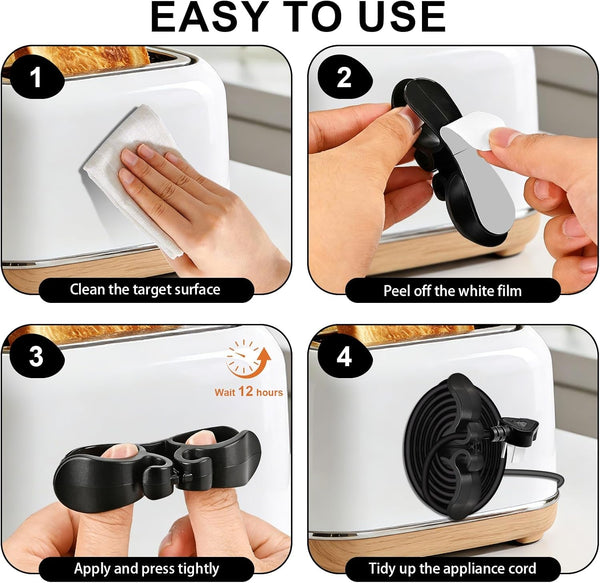 EASY TO USE

1

Clean the target surface

2

Peel off the white film

3

Wait 12 hours

Apply and press tightly

4

Tidy up the appliance cord