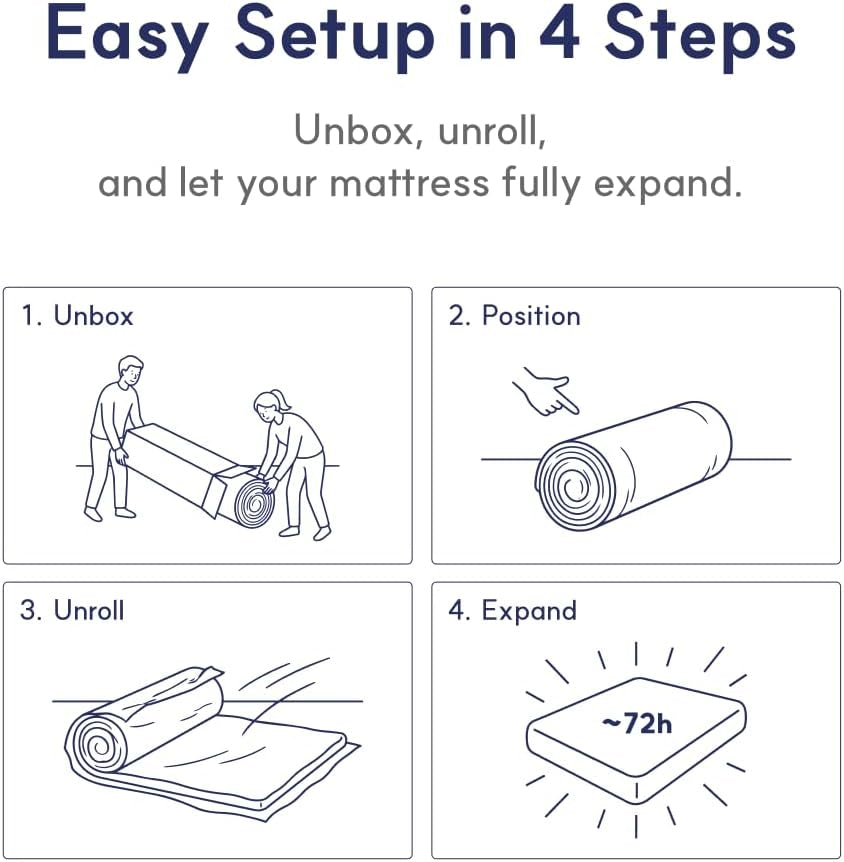 Easy Setup in 4 Steps

Unbox, unroll, and let your mattress fully expand.

1. Unbox

2. Position

3. Unroll

4. Expand

~72h