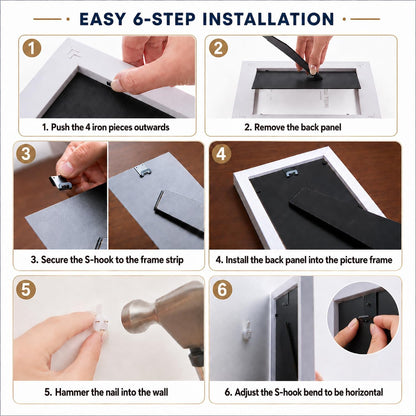 EASY 6-STEP INSTALLATION

1

1. Push the 4 iron pieces outwards

2

2. Remove the back panel

3

3. Secure the S-hook to the frame strip

4

4. Install the back panel into the picture frame

5

5. Hammer the nail into the wall

6

6. Adjust the S-hook bend to be horizontal