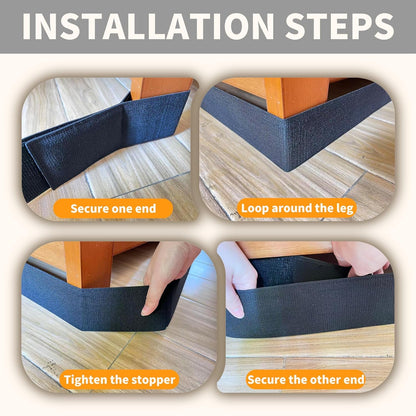 INSTALLATION STEPS

Secure one end

Loop around the leg

Tighten the stopper

Secure the other end