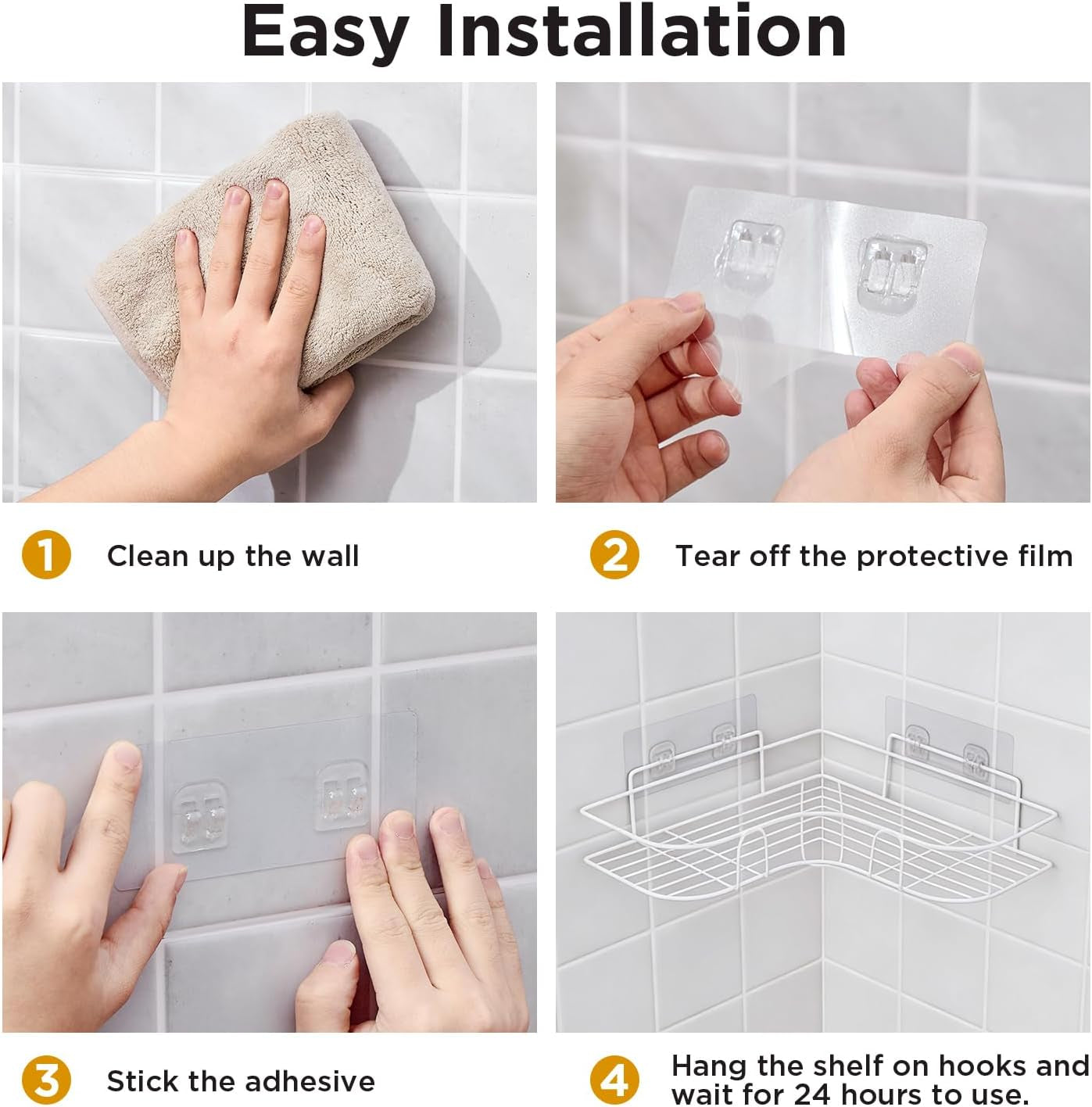 Easy Installation

1 Clean up the wall

2 Tear off the protective film

3 Stick the adhesive

4 Hang the shelf on hooks and wait for 24 hours to use.