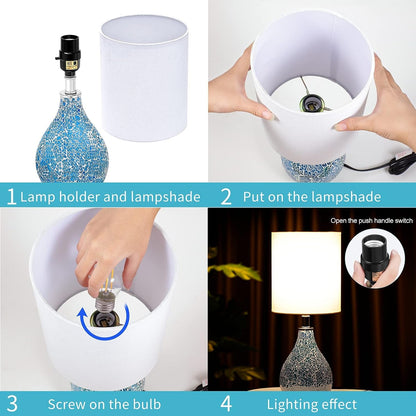 1 Lamp holder and lampshade

2 Put on the lampshade

Open the push handle switch

3 Screw on the bulb

4 Lighting effect