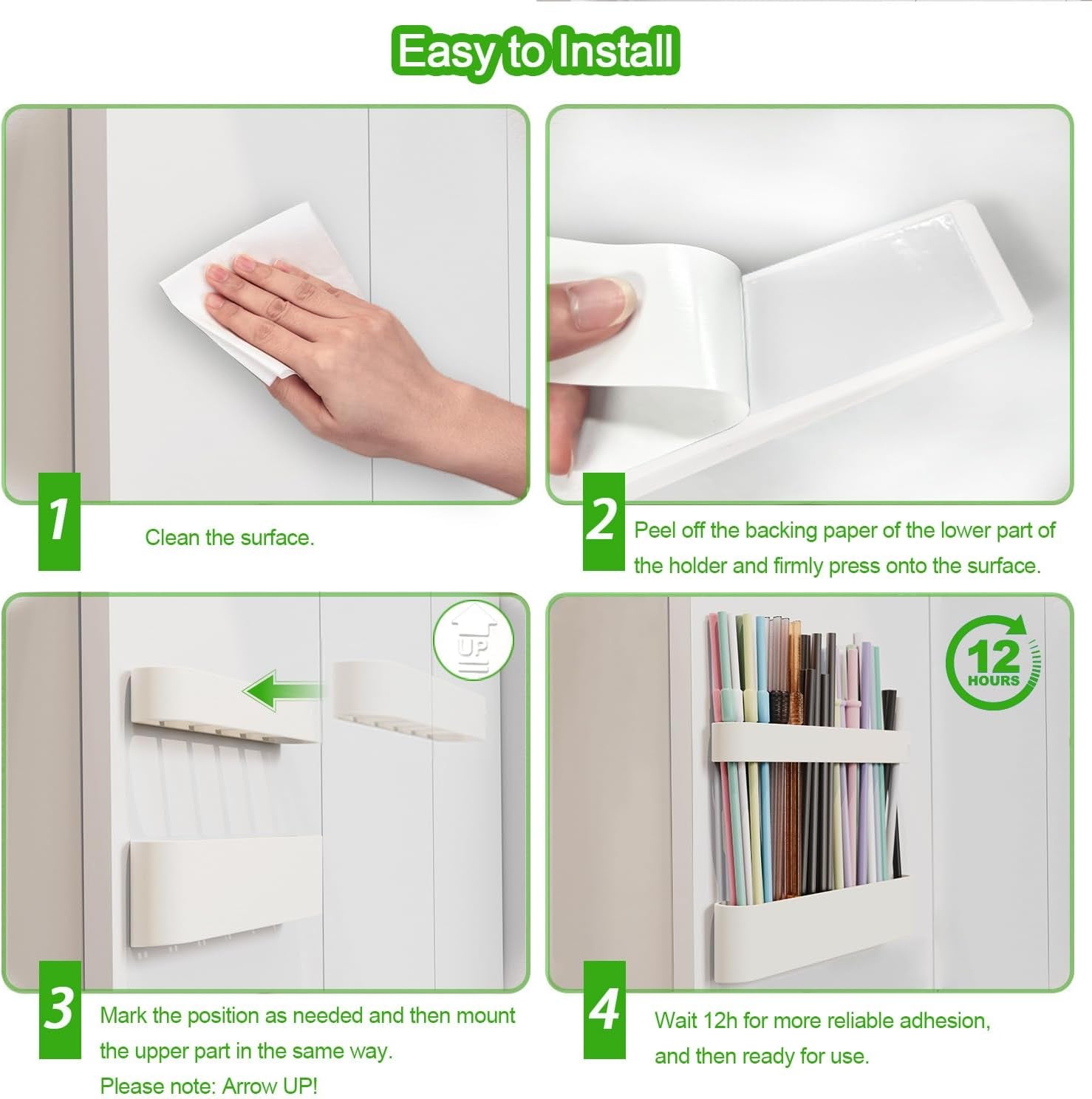 Easy to Install

1 Clean the surface.

2 Peel off the backing paper of the lower part of the holder and firmly press onto the surface.

UP

3 Mark the position as needed and then mount the upper part in the same way.
Please note: Arrow UP!

12 HOURS

4 Wait 12h for more reliable adhesion, and then ready for use.