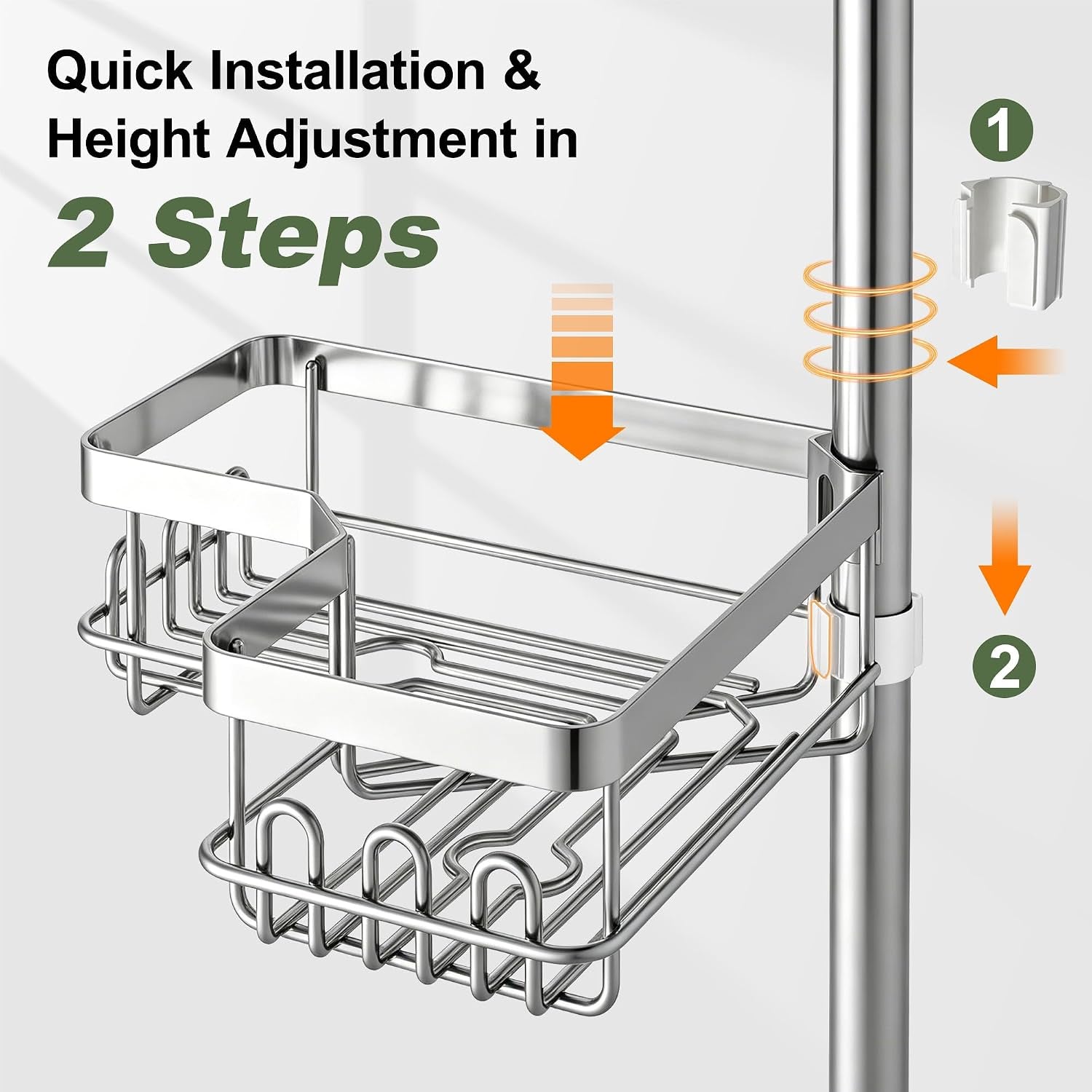 Quick Installation & Height Adjustment in

2 Steps

1

2