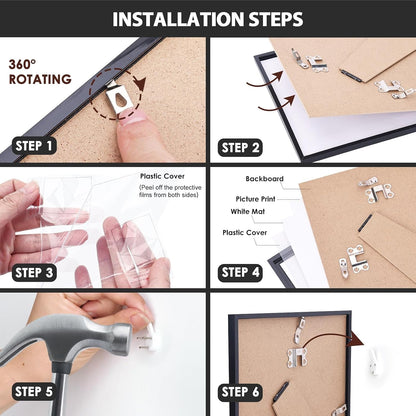 INSTALLATION STEPS

360°
ROTATING

STEP 1

STEP 2

Plastic Cover
(Peel off the protective films from both sides)

STEP 3

Backboard
Picture Print
White Mat
Plastic Cover

STEP 4

STEP 5

STEP 6