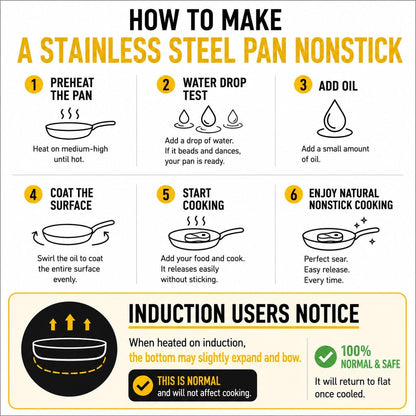 HOW TO MAKE
A STAINLESS STEEL PAN NONSTICK

1 PREHEAT THE PAN

Heat on medium-high until hot.

2 WATER DROP TEST

Add a drop of water. If it beads and dances, your pan is ready.

3 ADD OIL

Add a small amount of oil.

4 COAT THE SURFACE

Swirl the oil to coat the entire surface evenly.

5 START COOKING

Add your food and cook. It releases easily without sticking.

6 ENJOY NATURAL NONSTICK COOKING

Perfect sear. Easy release. Every time.

INDUCTION USERS NOTICE

When heated on induction, the bottom may slightly expand and bow.

THIS IS NORMAL and will not affect cooking.

100% NORMAL & SAFE

It will return to flat once cooled.