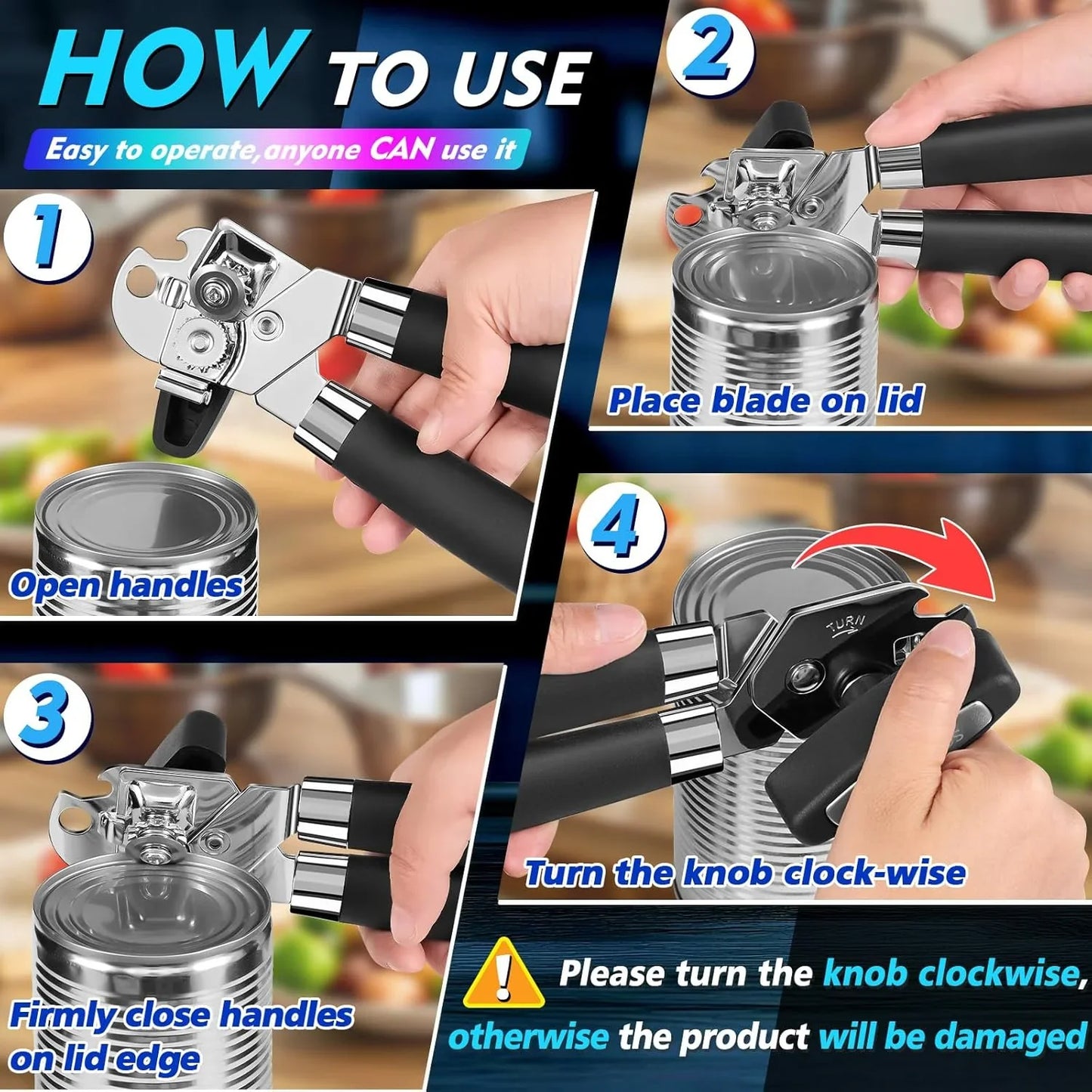 HOW TO USE

Easy to operate,anyone CAN use it

1

Open handles

2

Place blade on lid

3

Firmly close handles on lid edge

4

TURN

Turn the knob clock-wise

Please turn the knob clockwise, otherwise the product will be damaged