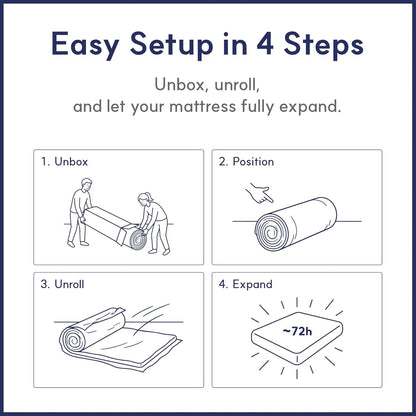 Easy Setup in 4 Steps

Unbox, unroll,
and let your mattress fully expand.

1. Unbox

2. Position

3. Unroll

4. Expand

~72h