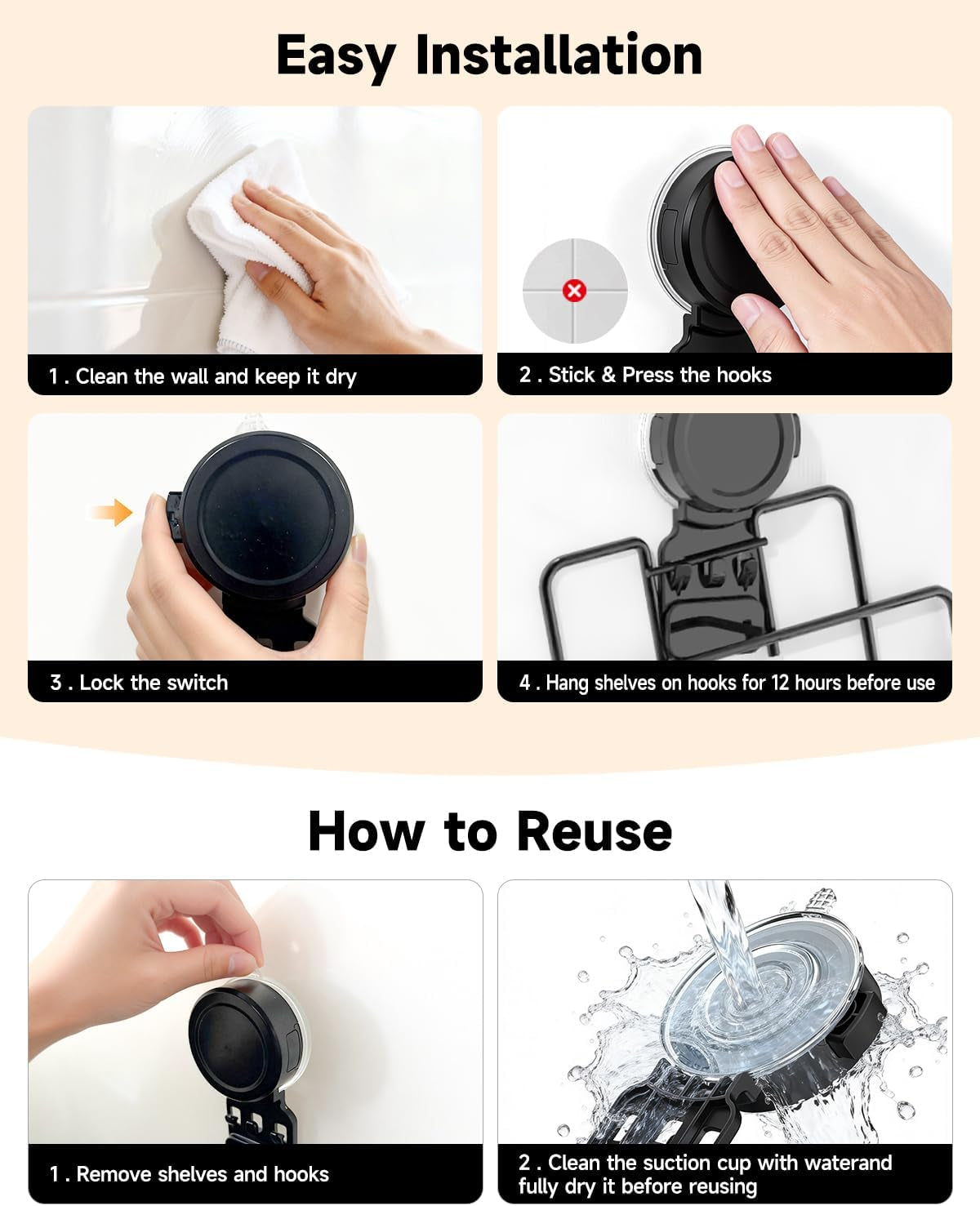 Easy Installation

1 . Clean the wall and keep it dry

2 . Stick & Press the hooks

3 . Lock the switch

4 . Hang shelves on hooks for 12 hours before use

How to Reuse

1 . Remove shelves and hooks

2 . Clean the suction cup with waterand fully dry it before reusing