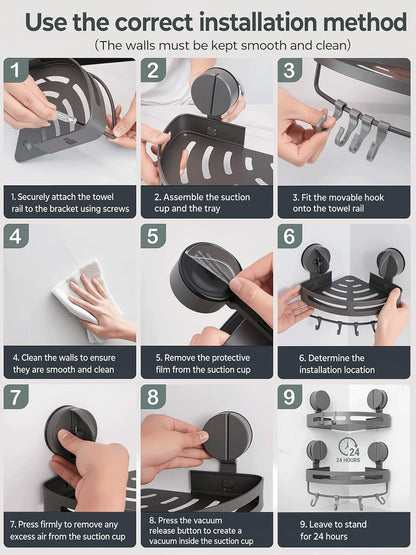 Use the correct installation method

(The walls must be kept smooth and clean)

1

1. Securely attach the towel rail to the bracket using screws

2

2. Assemble the suction cup and the tray

3

3. Fit the movable hook onto the towel rail

4

4. Clean the walls to ensure they are smooth and clean

5

5. Remove the protective film from the suction cup

6

6. Determine the installation location

7

7. Press firmly to remove any excess air from the suction cup

8

8. Press the vacuum release button to create a vacuum inside the suction cup

9

24

24 HOURS

9. Leave to stand for 24 hours