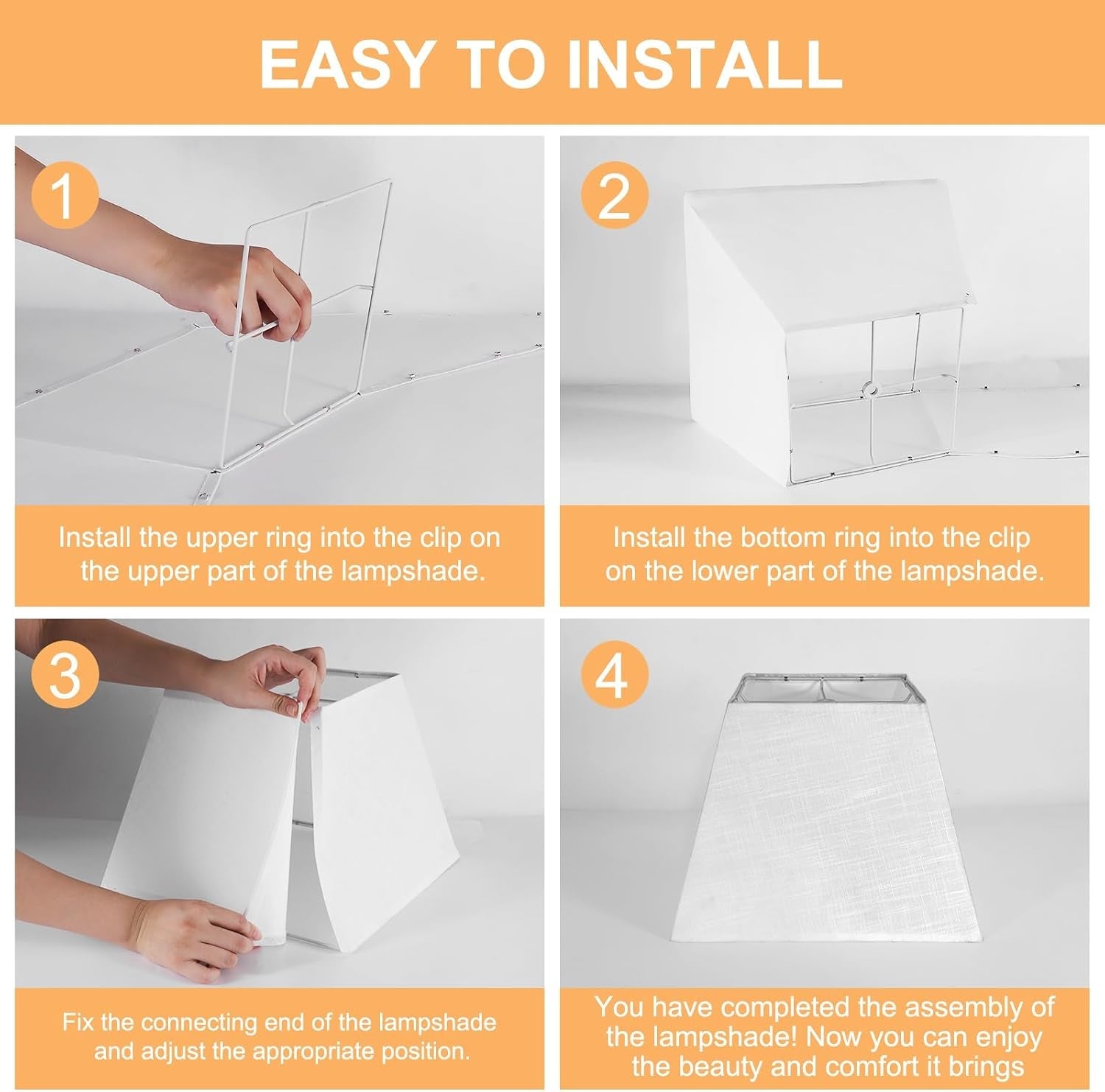 EASY TO INSTALL

1

Install the upper ring into the clip on the upper part of the lampshade.

2

Install the bottom ring into the clip on the lower part of the lampshade.

3

Fix the connecting end of the lampshade and adjust the appropriate position.

4

You have completed the assembly of the lampshade! Now you can enjoy the beauty and comfort it brings