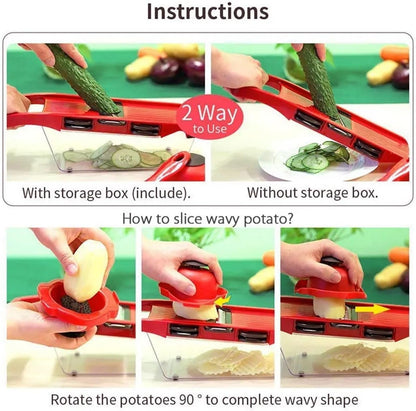 Instructions

2 Way to Use

With storage box (include).

Without storage box.

How to slice wavy potato?

Rotate the potatoes 90 ° to complete wavy shape