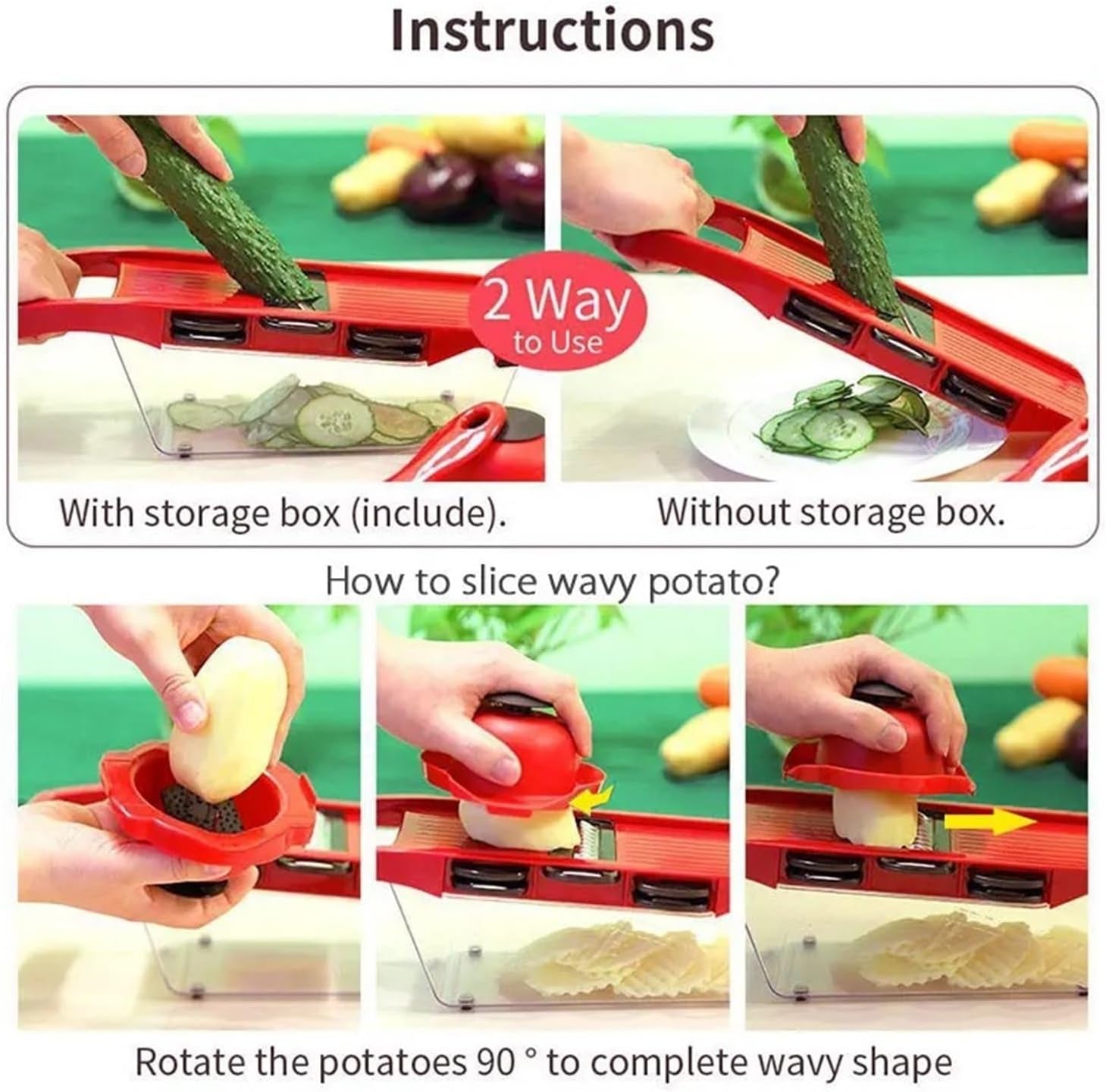 Instructions

2 Way to Use

With storage box (include).

Without storage box.

How to slice wavy potato?

Rotate the potatoes 90 ° to complete wavy shape