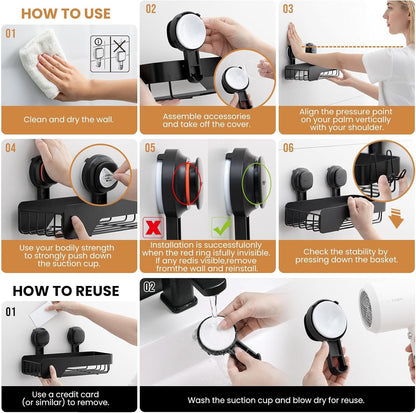 HOW TO USE

01

Clean and dry the wall.

02

Assemble accessories and take off the cover.

03

Align the pressure point on your palm vertically with your shoulder.

04

Use your bodily strength to strongly push down the suction cup.

05

Installation is successfulonly when the red ring isfully invisible. If any redis visible,remove fromthe wall and reinstall.

06

Check the stability by pressing down the basket.

HOW TO REUSE

01

Use a credit card (or similar) to remove.

02

Wash the suction cup and blow dry for reuse.