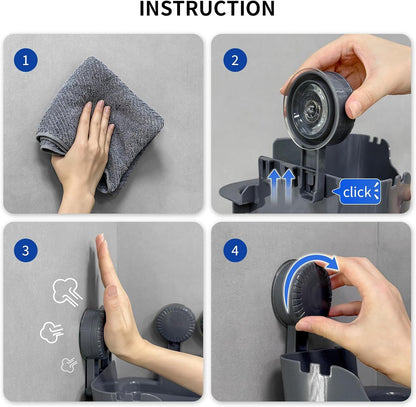 INSTRUCTION

1

2

click

3

4