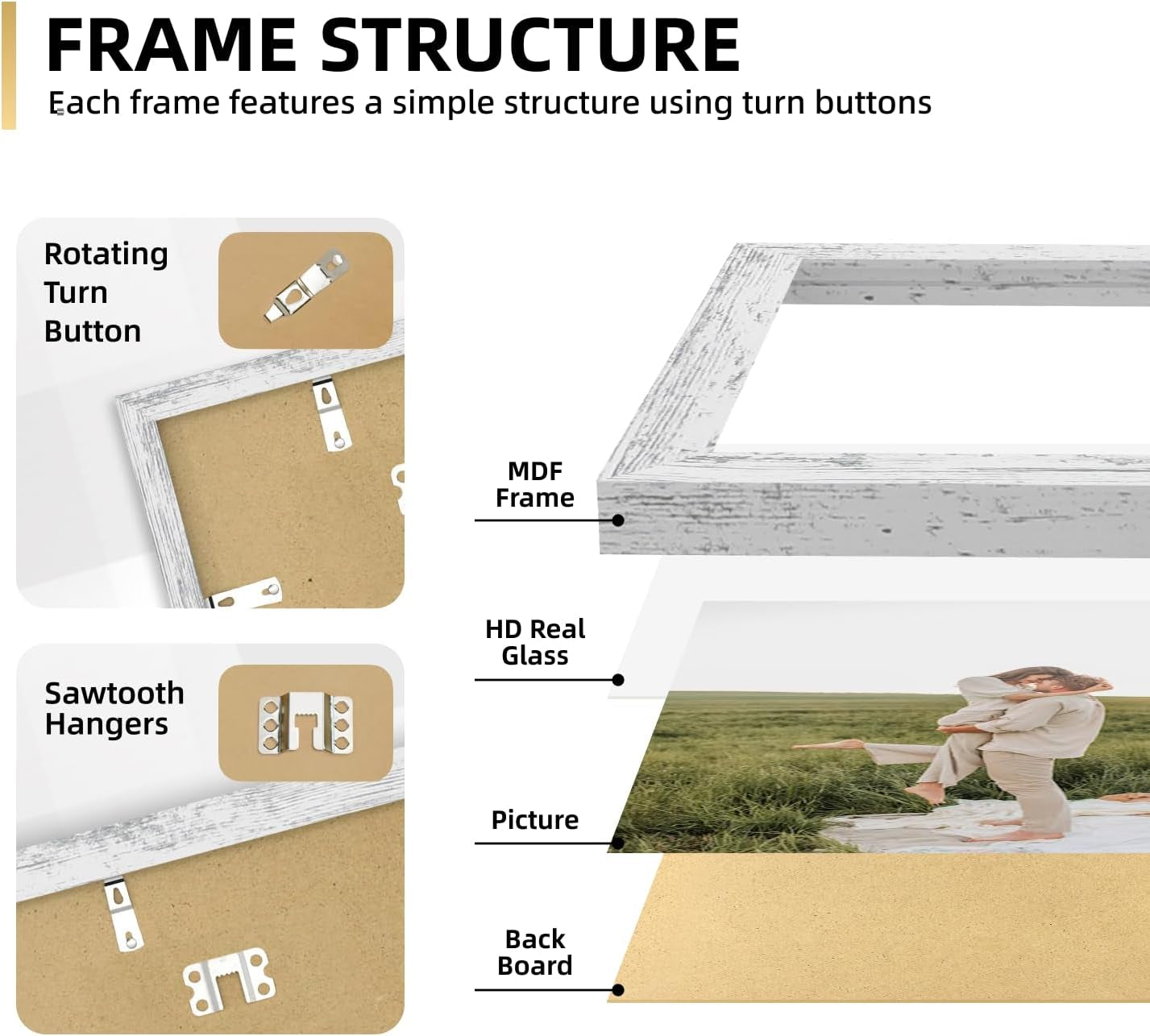 FRAME STRUCTURE

Each frame features a simple structure using turn buttons

Rotating Turn Button

Sawtooth Hangers

MDF Frame

HD Real Glass

Picture

Back Board