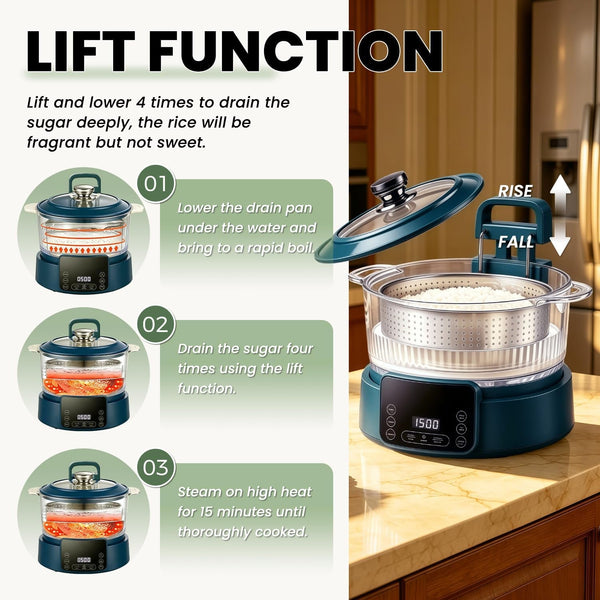 LIFT FUNCTION

Lift and lower 4 times to drain the sugar deeply, the rice will be fragrant but not sweet.

01
Lower the drain pan under the water and bring to a rapid boil.

0500

02
Drain the sugar four times using the lift function.

0500

03
Steam on high heat for 15 minutes until thoroughly cooked.

0500

RISE
FALL

1500