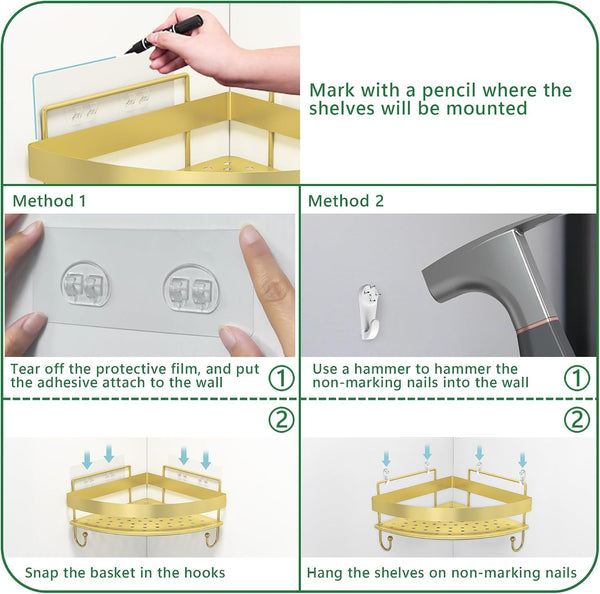 Mark with a pencil where the shelves will be mounted

Method 1

Tear off the protective film, and put the adhesive attach to the wall

①

②

Snap the basket in the hooks

Method 2

Use a hammer to hammer the non-marking nails into the wall

①

②

Hang the shelves on non-marking nails