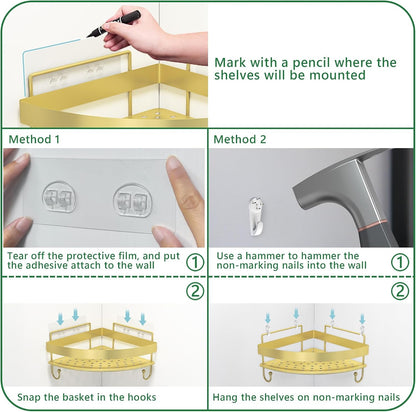 Mark with a pencil where the shelves will be mounted

Method 1

Tear off the protective film, and put the adhesive attach to the wall ①

②

Snap the basket in the hooks

Method 2

Use a hammer to hammer the non-marking nails into the wall ①

②

Hang the shelves on non-marking nails