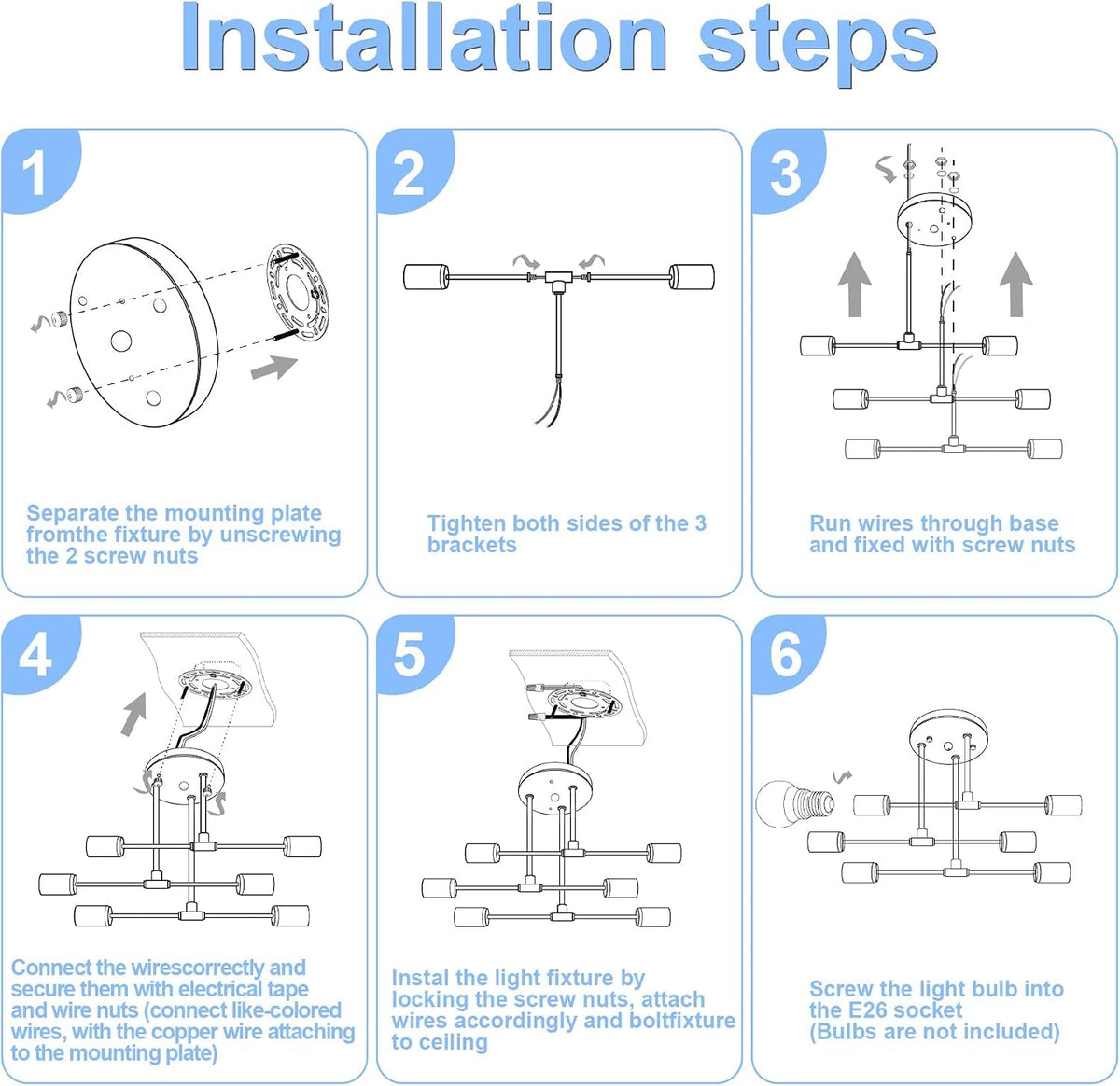 Installation steps

1

Separate the mounting plate fromthe fixture by unscrewing the 2 screw nuts

2

Tighten both sides of the 3 brackets

3

Run wires through base and fixed with screw nuts

4

Connect the wirescorrectly and secure them with electrical tape and wire nuts (connect like-colored wires, with the copper wire attaching to the mounting plate)

5

Instal the light fixture by locking the screw nuts, attach wires accordingly and boltfixture to ceiling

6

Screw the light bulb into the E26 socket (Bulbs are not included)