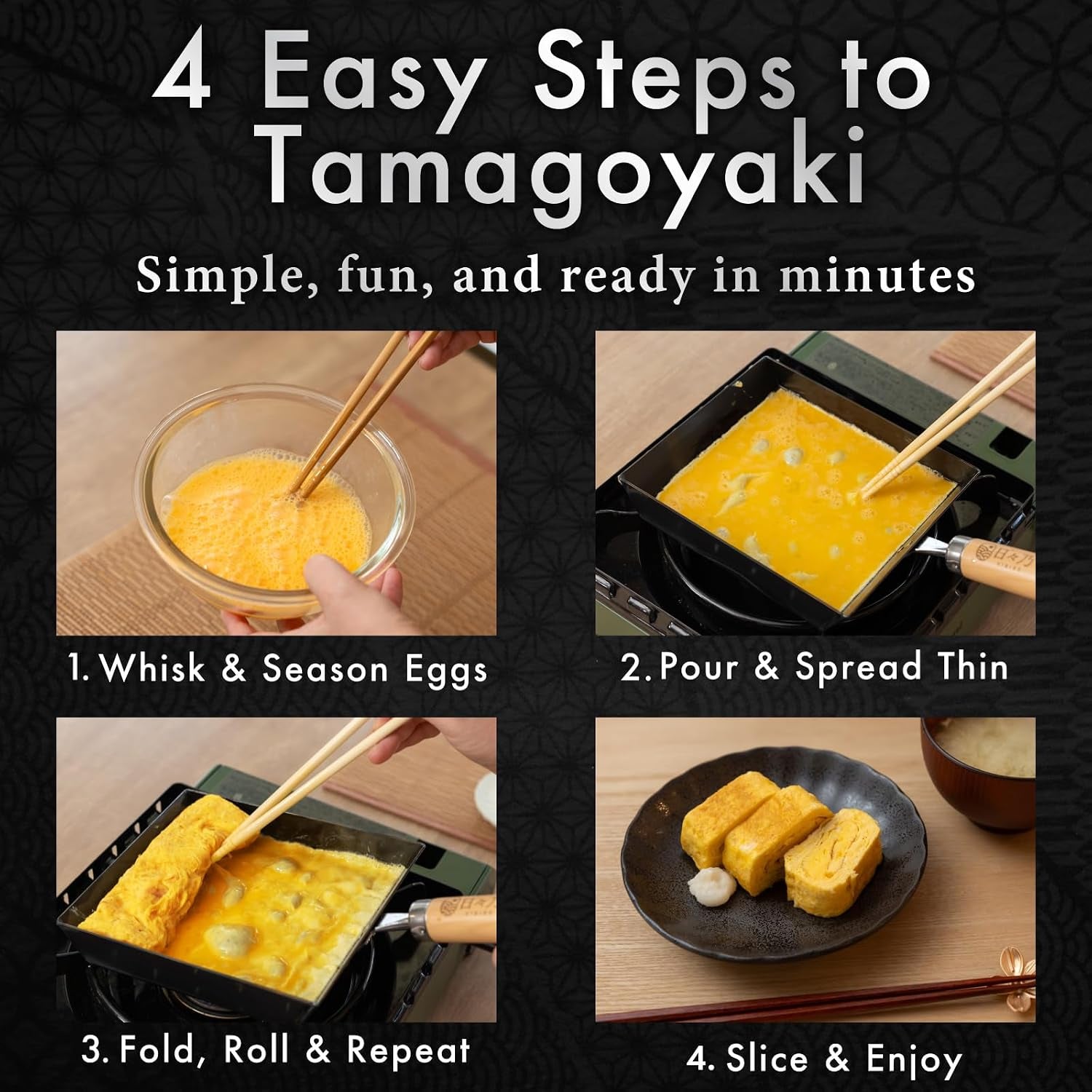 4 Easy Steps to Tamagoyaki

Simple, fun, and ready in minutes

1. Whisk & Season Eggs

2. Pour & Spread Thin

3. Fold, Roll & Repeat

4. Slice & Enjoy