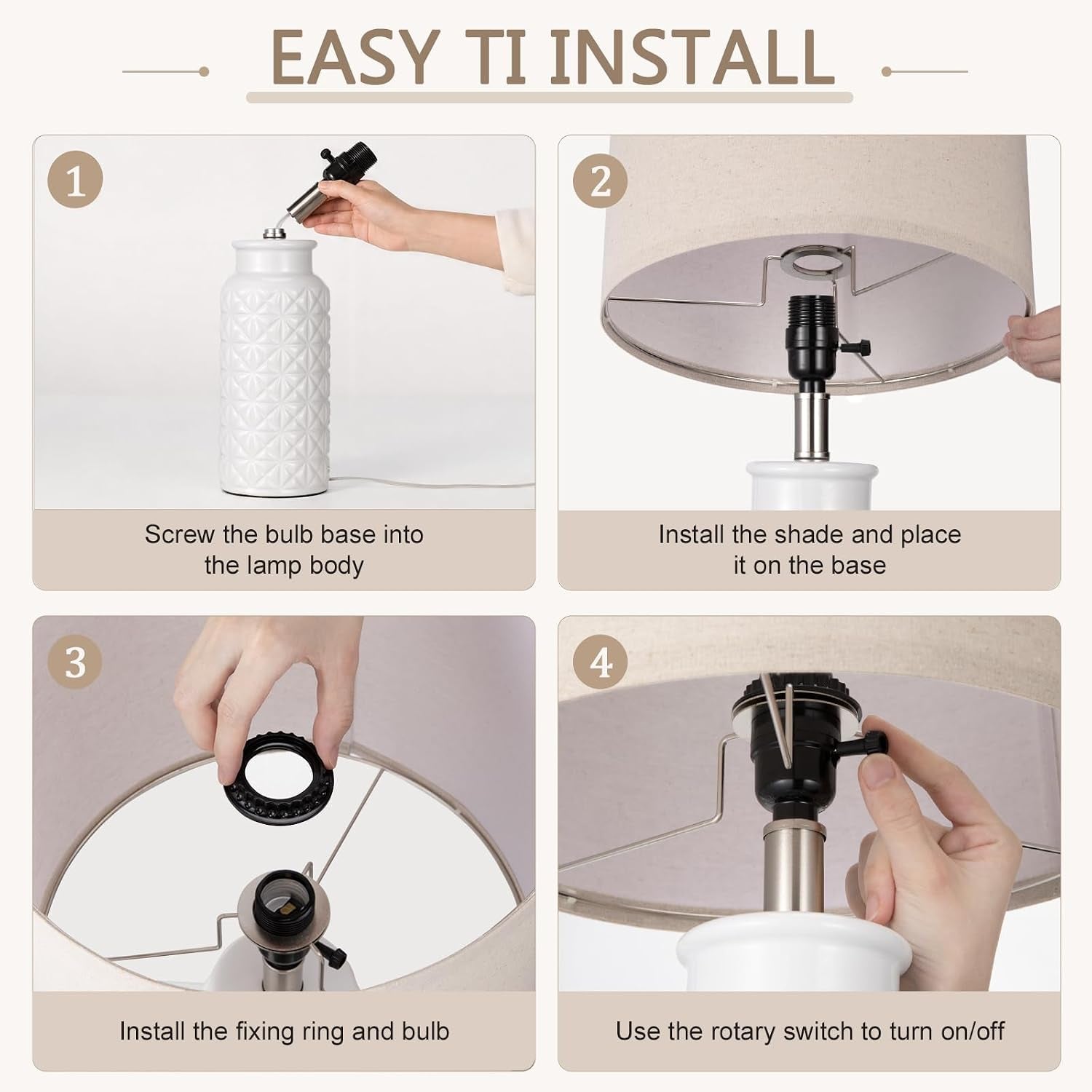 EASY TI INSTALL

1

Screw the bulb base into the lamp body

2

Install the shade and place it on the base

3

Install the fixing ring and bulb

4

Use the rotary switch to turn on/off