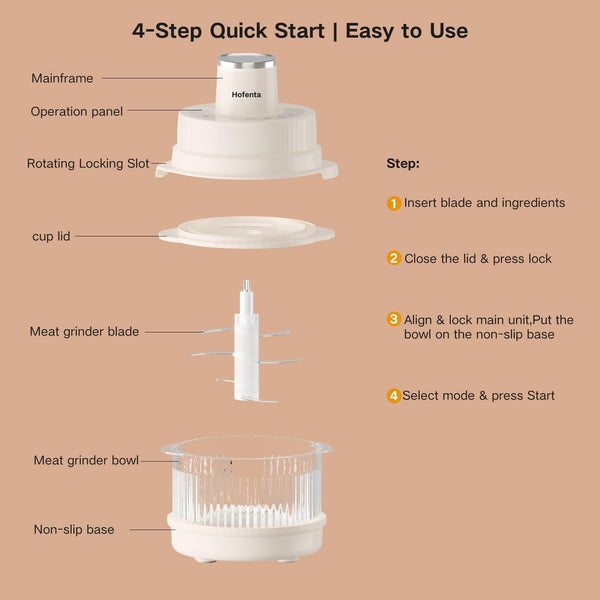 4-Step Quick Start | Easy to Use

Mainframe

Hofenta

Operation panel

Rotating Locking Slot

cup lid

Meat grinder blade

Meat grinder bowl

Non-slip base

Step:

1 Insert blade and ingredients

2 Close the lid & press lock

3 Align & lock main unit,Put the bowl on the non-slip base

4 Select mode & press Start