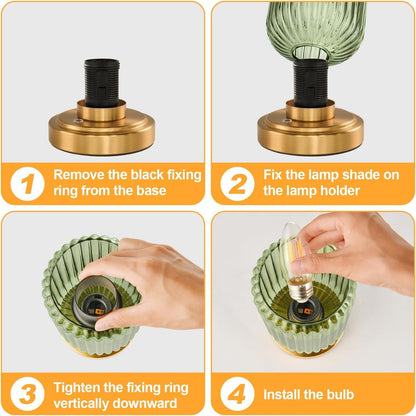 1 Remove the black fixing ring from the base

2 Fix the lamp shade on the lamp holder

3 Tighten the fixing ring vertically downward

4 Install the bulb