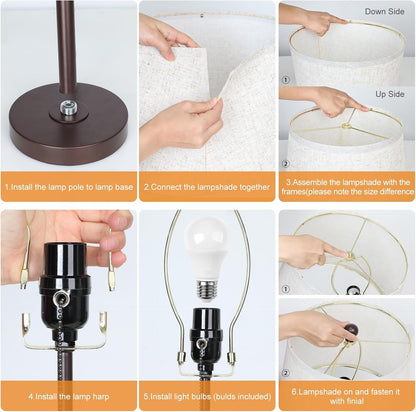 1.Install the lamp pole to lamp base

2.Connect the lampshade together

Down Side

①

Up Side

②

3.Assemble the lampshade with the frames(please note the size difference

4.Install the lamp harp

5.Install light bulbs (bulds included)

①

②

6.Lampshade on and fasten it with finial