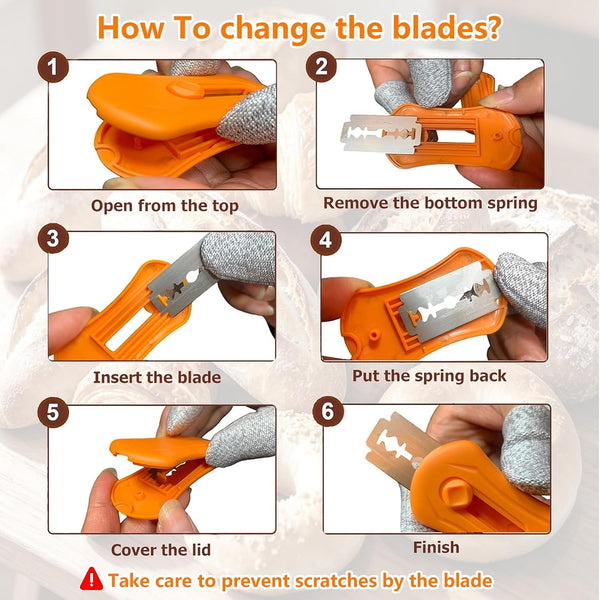 How To change the blades?

1
Open from the top

2
Remove the bottom spring

3
Insert the blade

4
Put the spring back

5
Cover the lid

6
Finish

Take care to prevent scratches by the blade