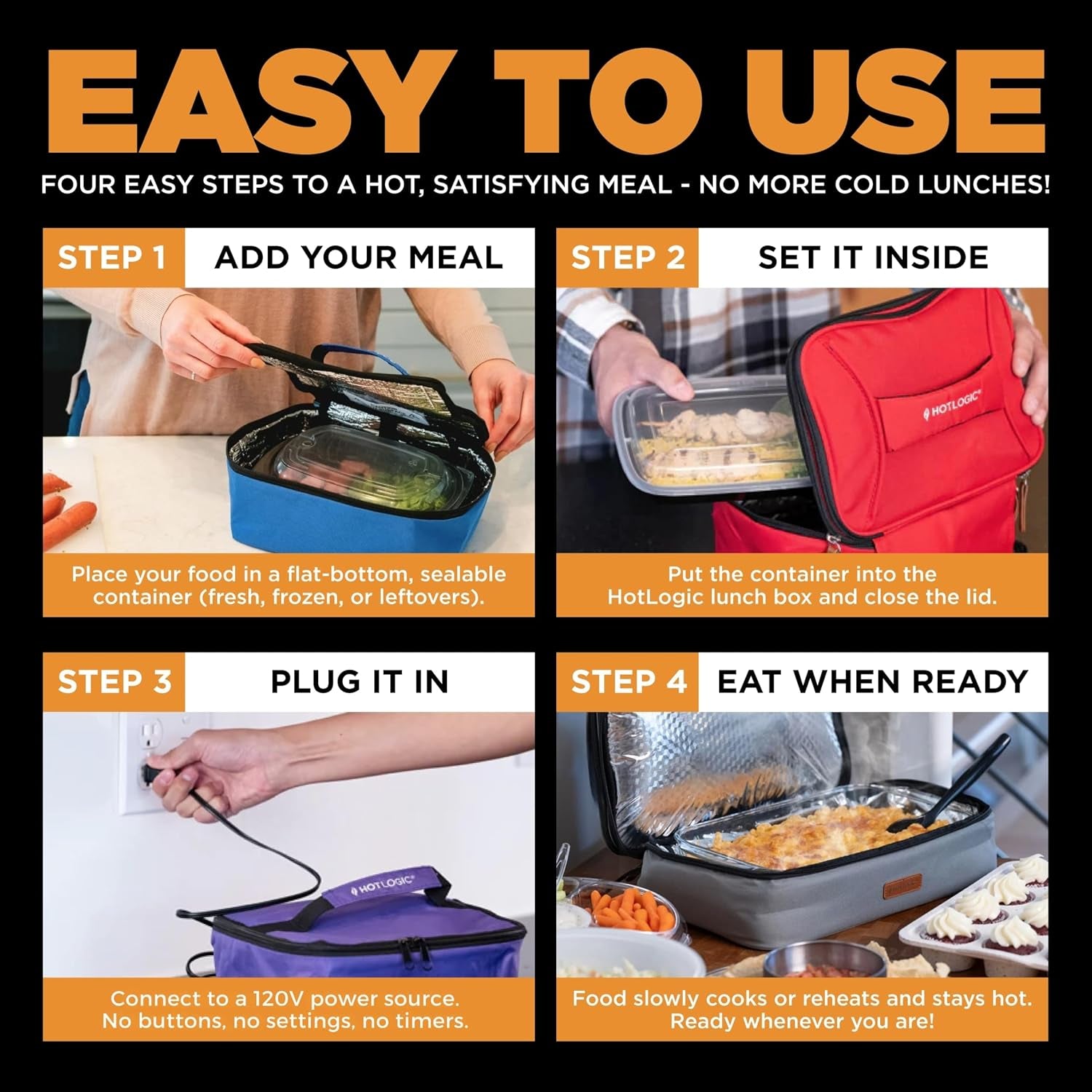 EASY TO USE

FOUR EASY STEPS TO A HOT, SATISFYING MEAL - NO MORE COLD LUNCHES!

STEP 1 ADD YOUR MEAL

Place your food in a flat-bottom, sealable container (fresh, frozen, or leftovers).

STEP 2 SET IT INSIDE

HOTLOGIC

Put the container into the HotLogic lunch box and close the lid.

STEP 3 PLUG IT IN

HOTLOGIC

Connect to a 120V power source. No buttons, no settings, no timers.

STEP 4 EAT WHEN READY

Food slowly cooks or reheats and stays hot. Ready whenever you are!