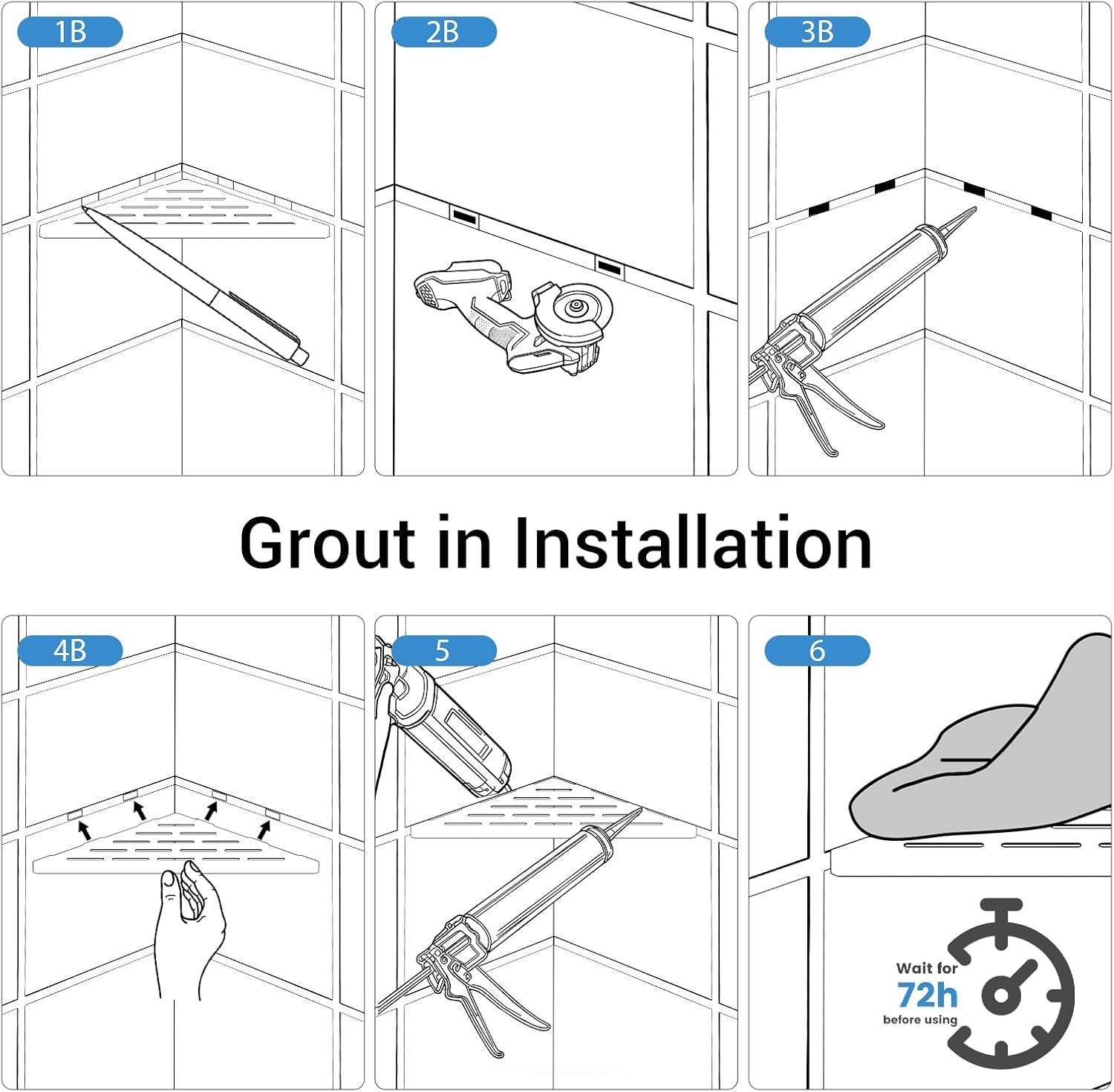 1B

2B

3B

Grout in Installation

4B

5

6

Wait for
72h
before using