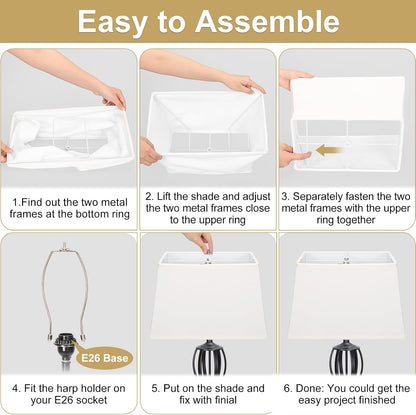 Easy to Assemble

1.Find out the two metal frames at the bottom ring

2. Lift the shade and adjust the two metal frames close to the upper ring

3. Separately fasten the two metal frames with the upper ring together

E26 Base

4. Fit the harp holder on your E26 socket

5. Put on the shade and fix with finial

6. Done: You could get the easy project finished