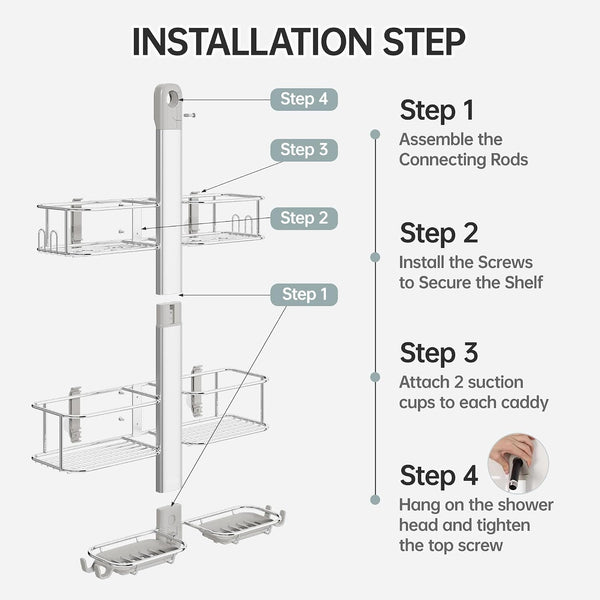 INSTALLATION STEP

Step 4

Step 3

Step 2

Step 1

Step 1
Assemble the Connecting Rods

Step 2
Install the Screws to Secure the Shelf

Step 3
Attach 2 suction cups to each caddy

Step 4
Hang on the shower head and tighten the top screw