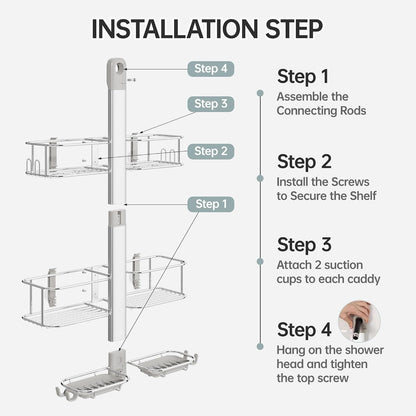 INSTALLATION STEP

Step 4

Step 3

Step 2

Step 1

Step 1
Assemble the Connecting Rods

Step 2
Install the Screws to Secure the Shelf

Step 3
Attach 2 suction cups to each caddy

Step 4
Hang on the shower head and tighten the top screw