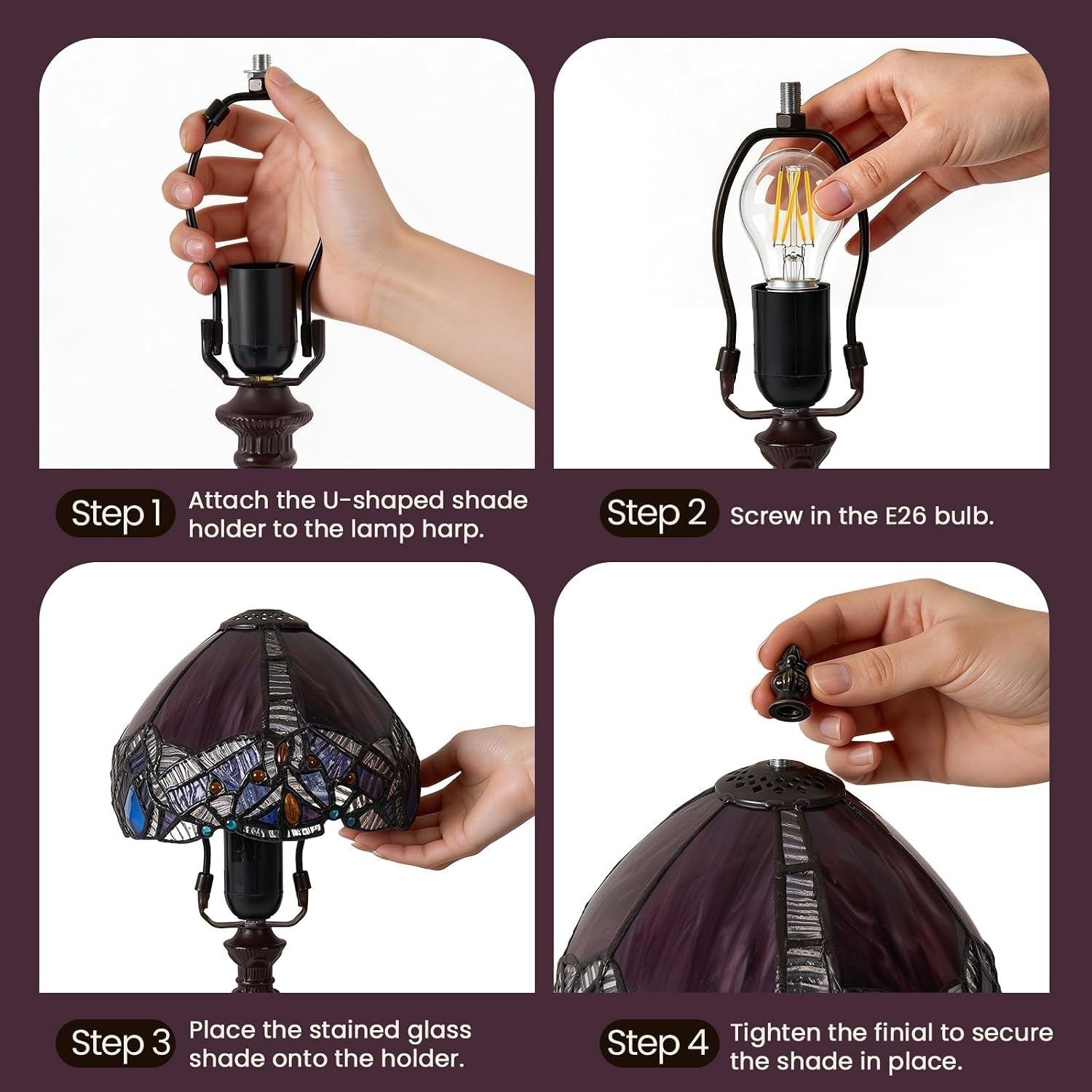 Step 1 Attach the U-shaped shade holder to the lamp harp.

Step 2 Screw in the E26 bulb.

Step 3 Place the stained glass shade onto the holder.

Step 4 Tighten the finial to secure the shade in place.