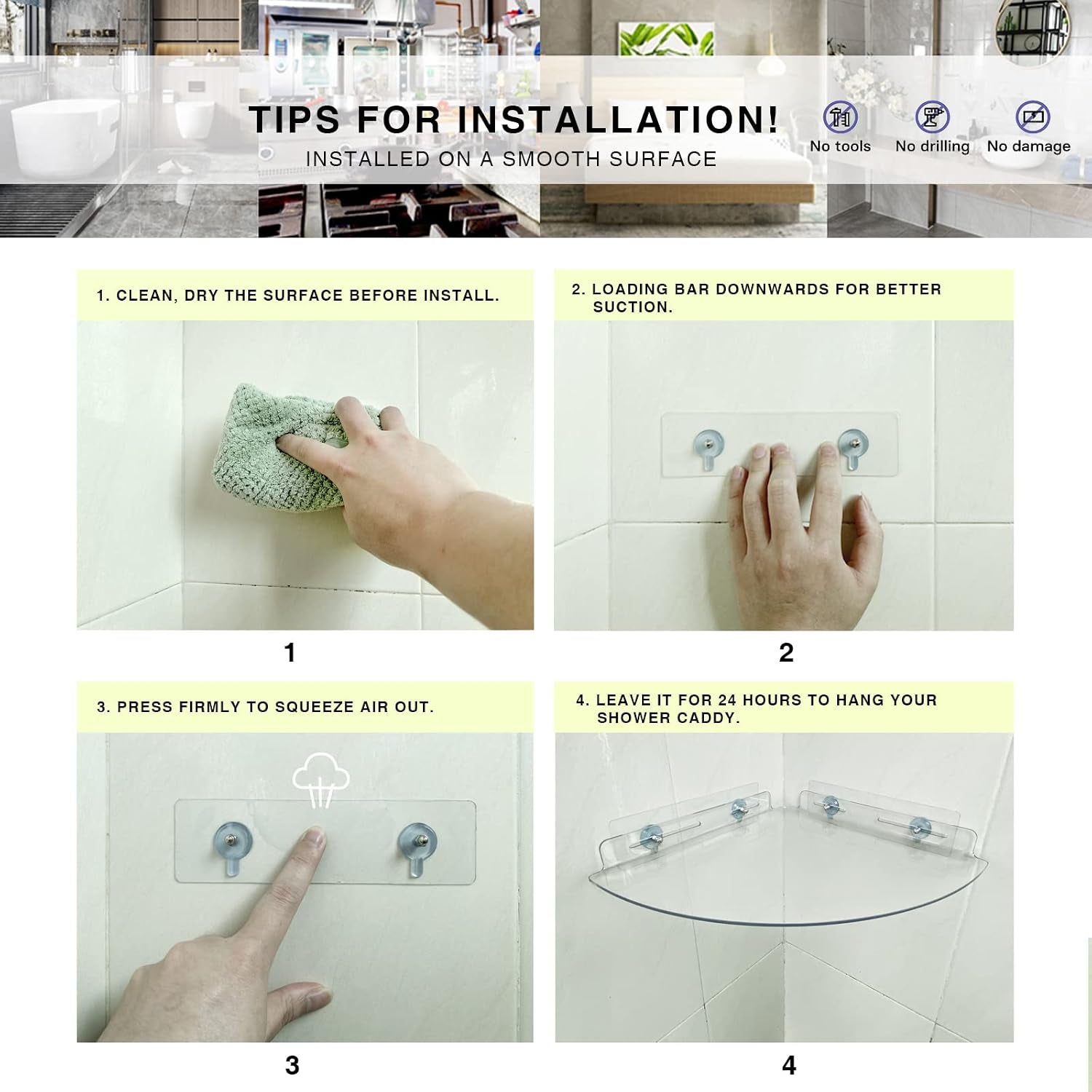 TIPS FOR INSTALLATION!
INSTALLED ON A SMOOTH SURFACE

No tools
No drilling
No damage

1. CLEAN, DRY THE SURFACE BEFORE INSTALL.

1

2. LOADING BAR DOWNWARDS FOR BETTER SUCTION.

2

3. PRESS FIRMLY TO SQUEEZE AIR OUT.

3

4. LEAVE IT FOR 24 HOURS TO HANG YOUR SHOWER CADDY.

4