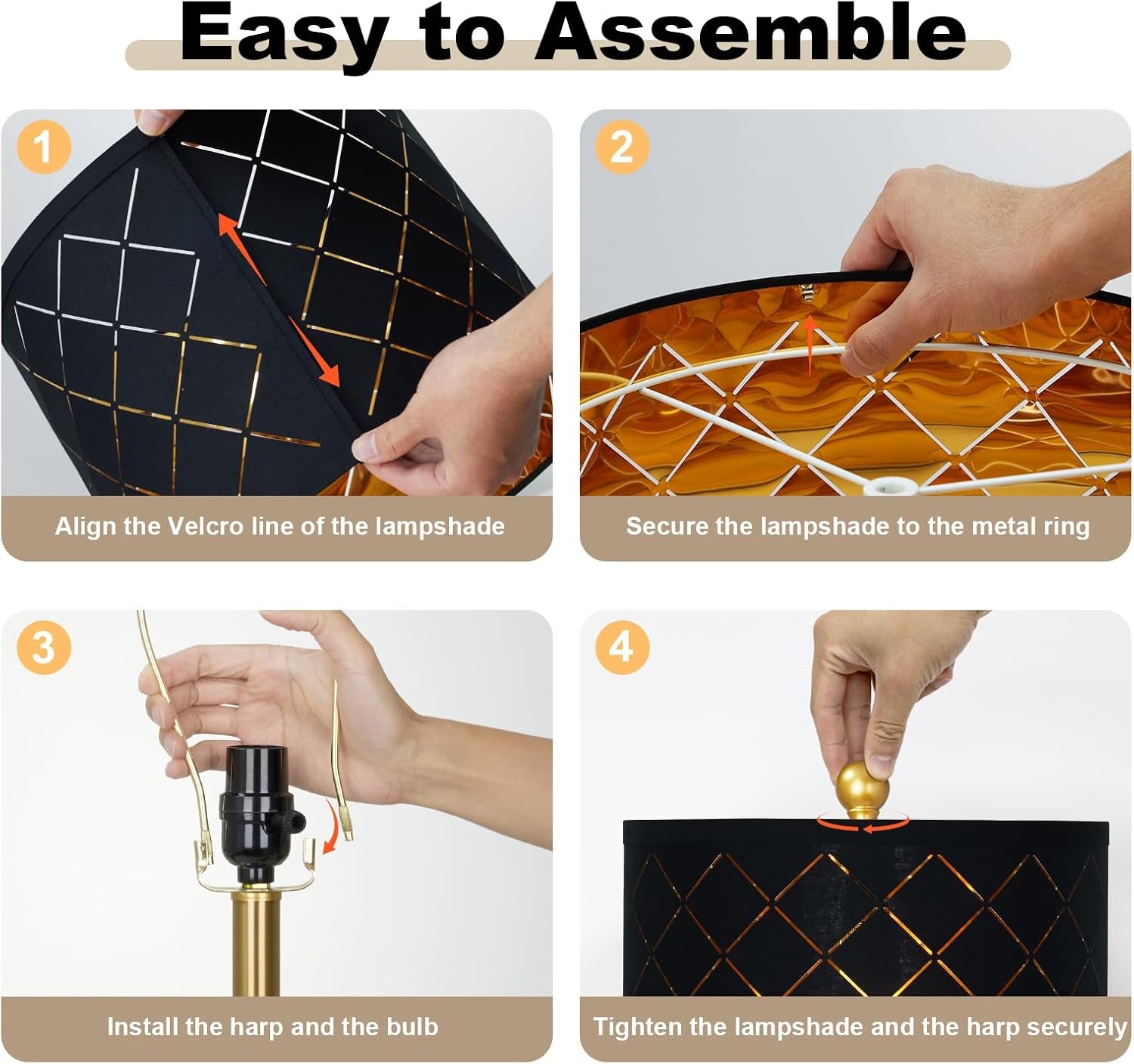 Easy to Assemble

1

Align the Velcro line of the lampshade

2

Secure the lampshade to the metal ring

3

Install the harp and the bulb

4

Tighten the lampshade and the harp securely