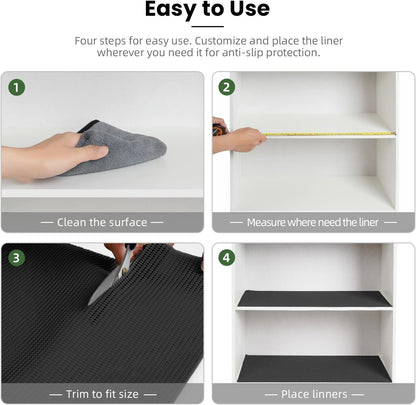 Easy to Use

Four steps for easy use. Customize and place the liner wherever you need it for anti-slip protection.

1

— Clean the surface —

2

— Measure where need the liner —

3

— Trim to fit size —

4

— Place linners —