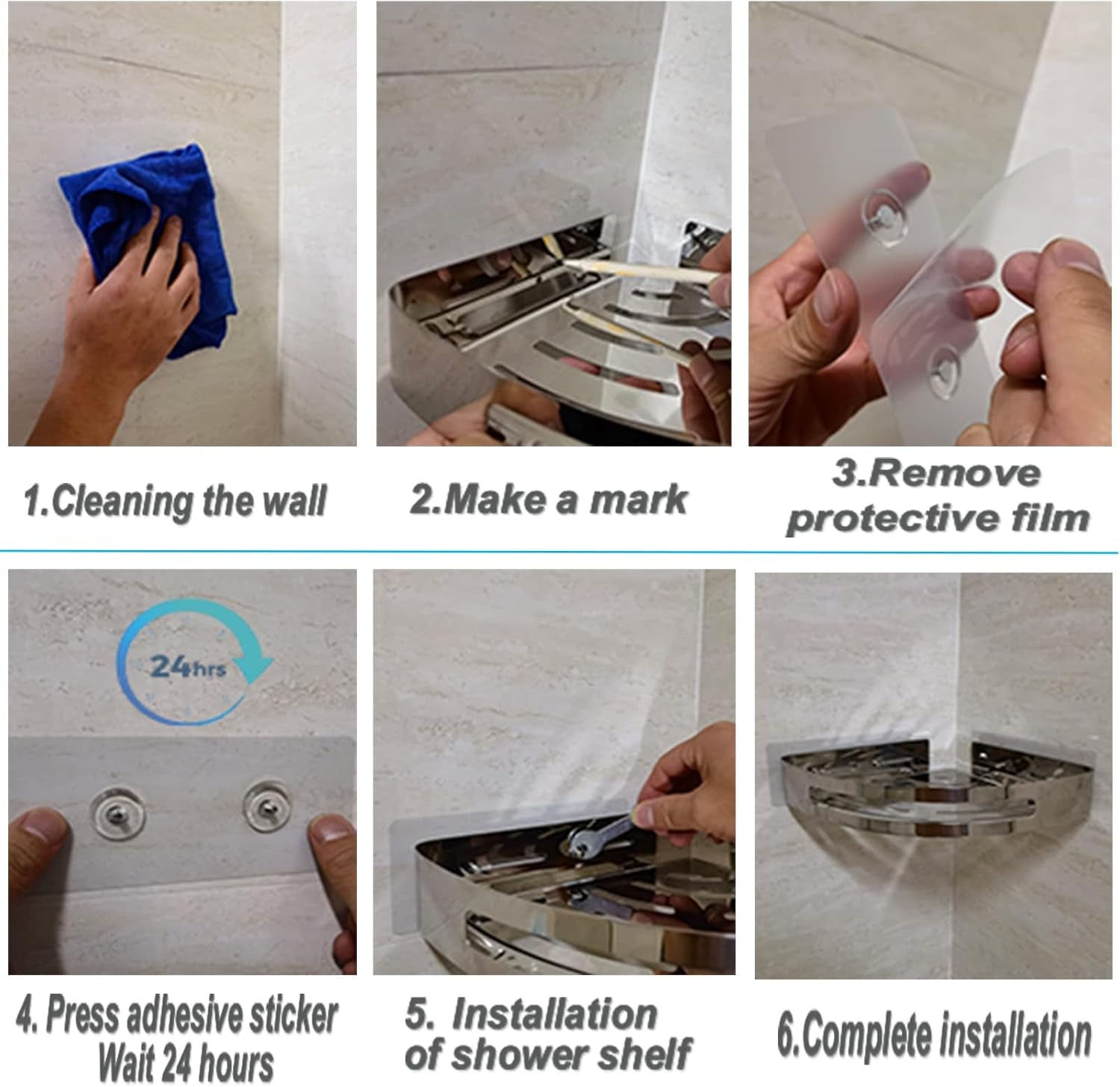 1.Cleaning the wall

2.Make a mark

3.Remove protective film

24hrs

4. Press adhesive sticker Wait 24 hours

5. Installation of shower shelf

6.Complete installation