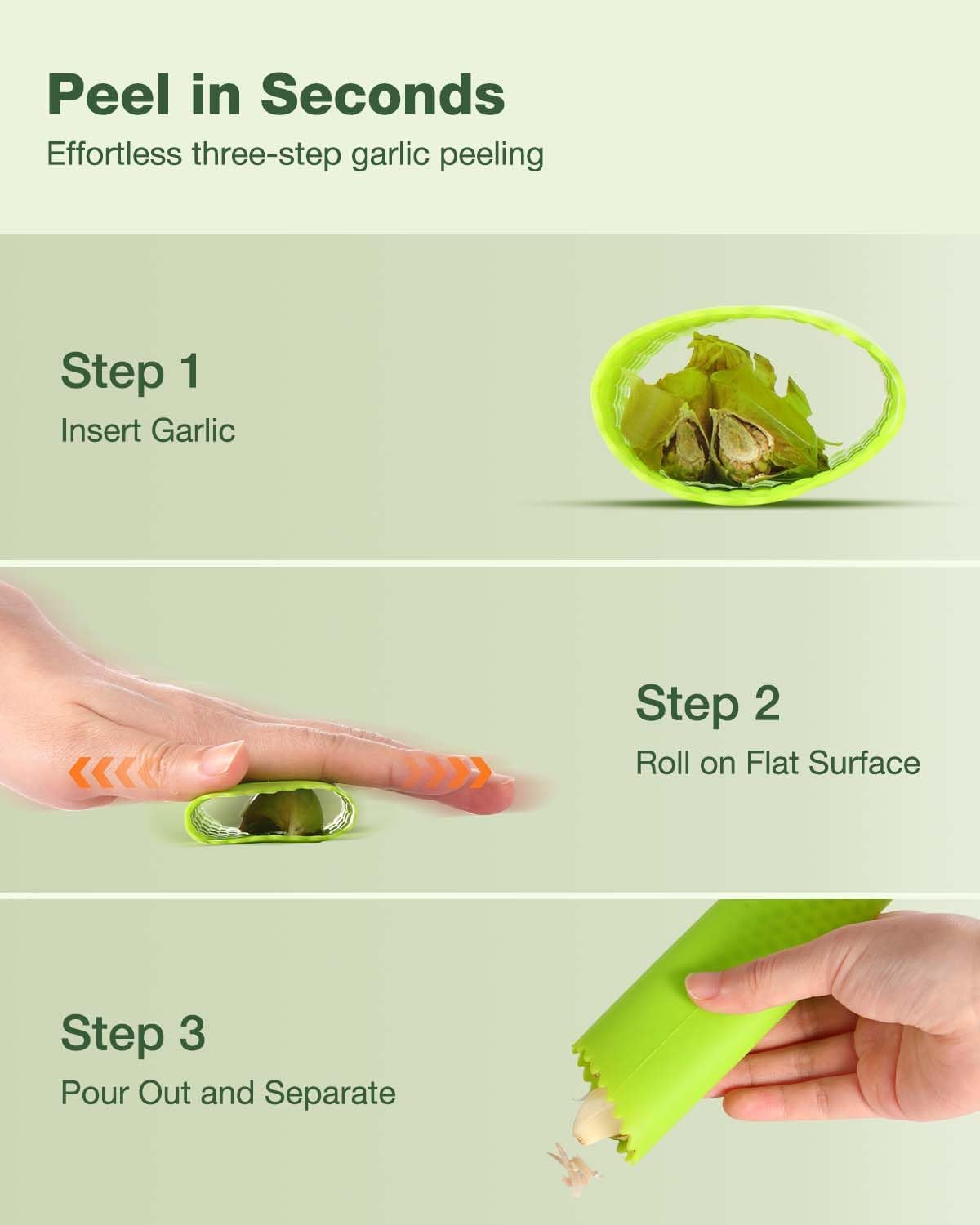 Peel in Seconds

Effortless three-step garlic peeling

Step 1

Insert Garlic

Step 2

Roll on Flat Surface

Step 3

Pour Out and Separate