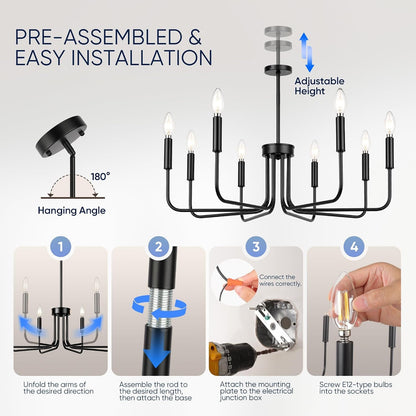 PRE-ASSEMBLED & EASY INSTALLATION

Adjustable Height

180°

Hanging Angle

1

Unfold the arms of the desired direction

2

Assemble the rod to the desired length, then attach the base

3

Connect the wires correctly.

Attach the mounting plate to the electrical junction box

4

Screw E12-type bulbs into the sockets