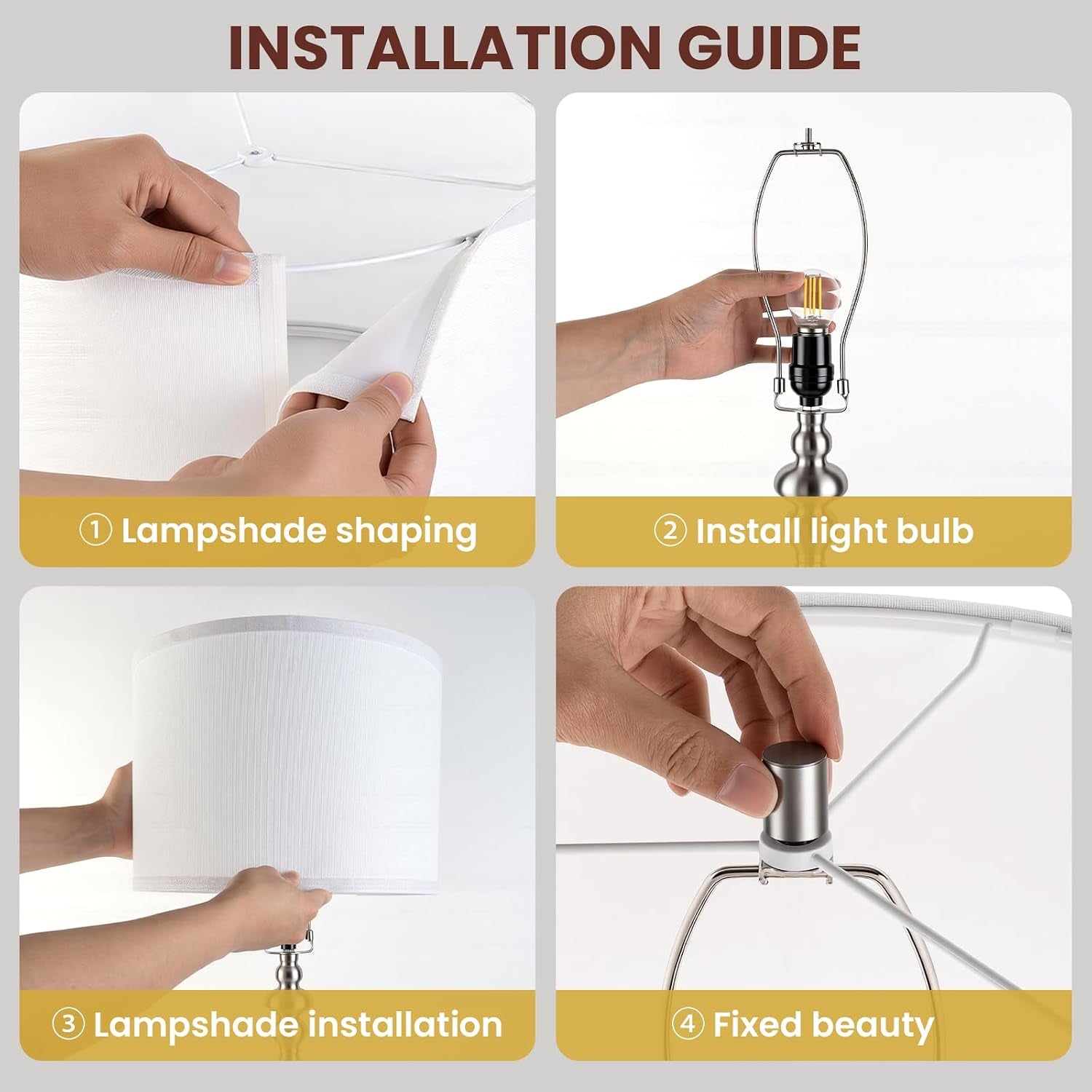 INSTALLATION GUIDE

① Lampshade shaping

② Install light bulb

③ Lampshade installation

④ Fixed beauty