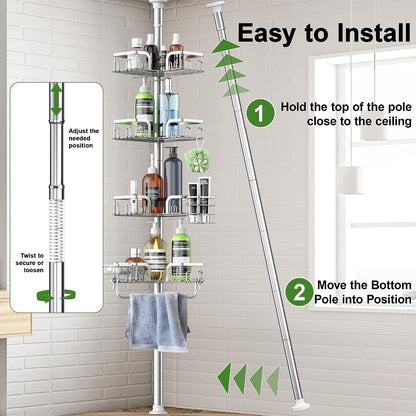 Easy to Install

Adjust the needed position

Twist to secure or loosen

1 Hold the top of the pole close to the ceiling

2 Move the Bottom Pole into Position