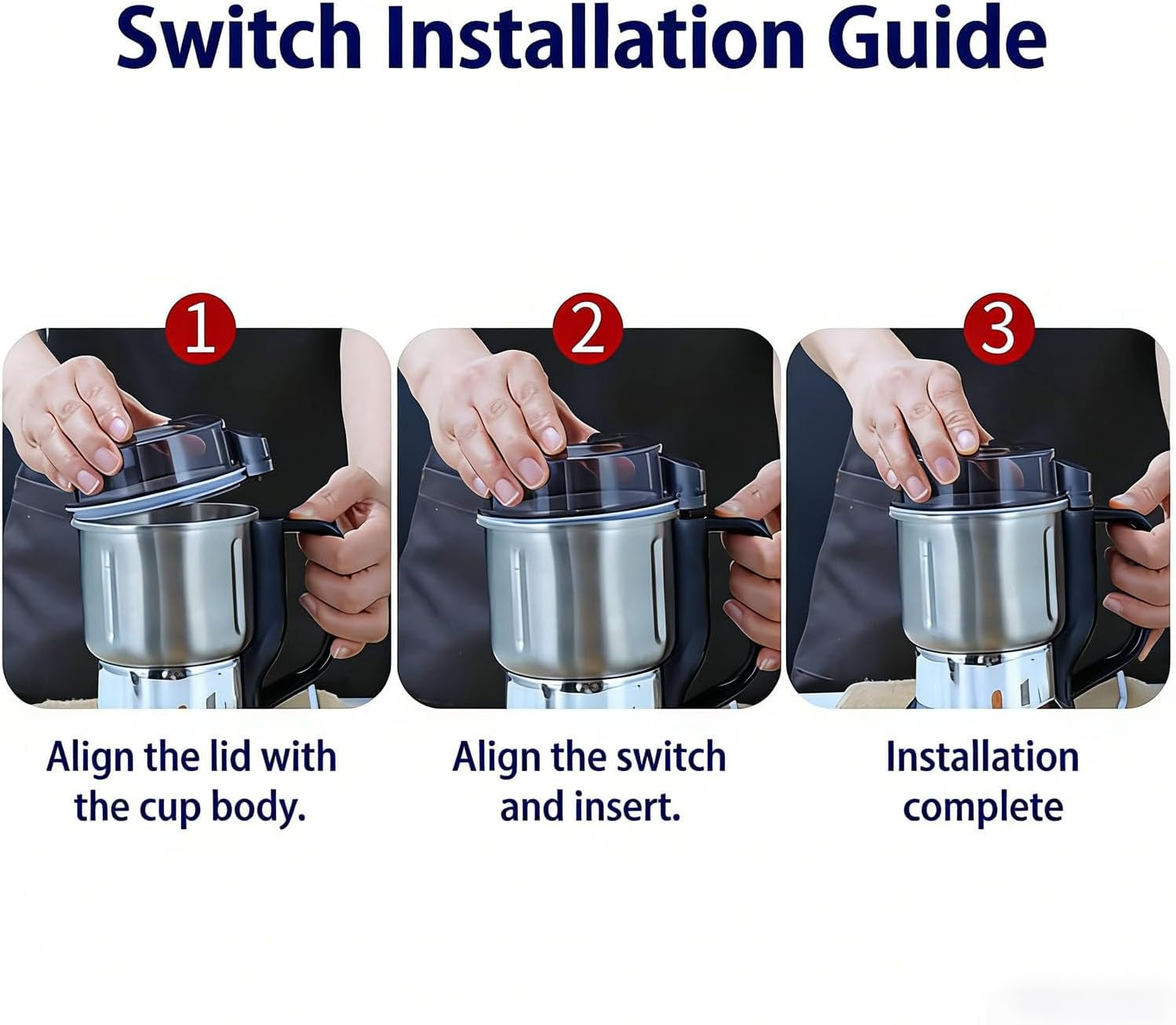 Switch Installation Guide

1

Align the lid with the cup body.

2

Align the switch and insert.

3

Installation complete