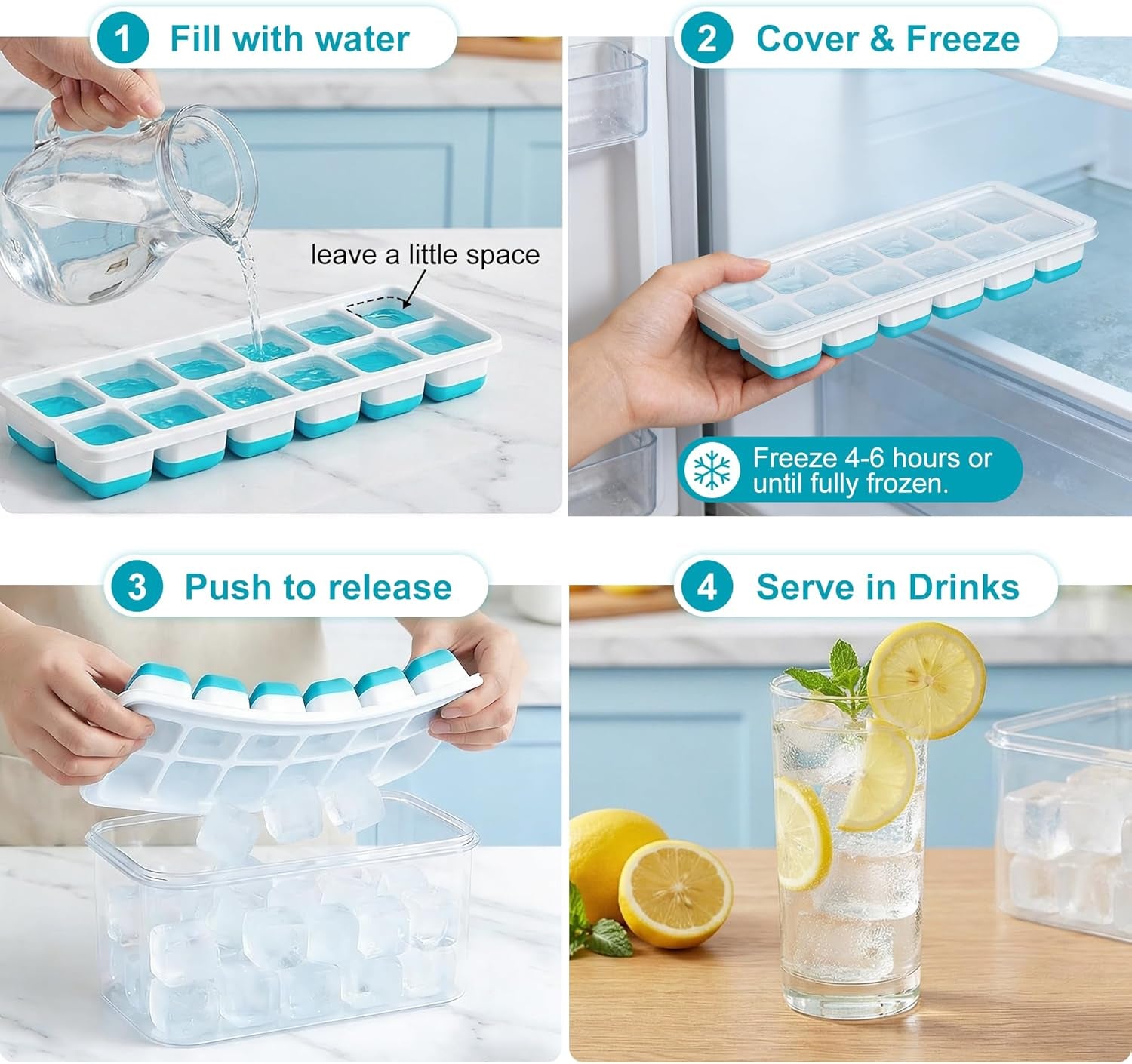 1 Fill with water

leave a little space

2 Cover & Freeze

Freeze 4-6 hours or until fully frozen.

3 Push to release

4 Serve in Drinks